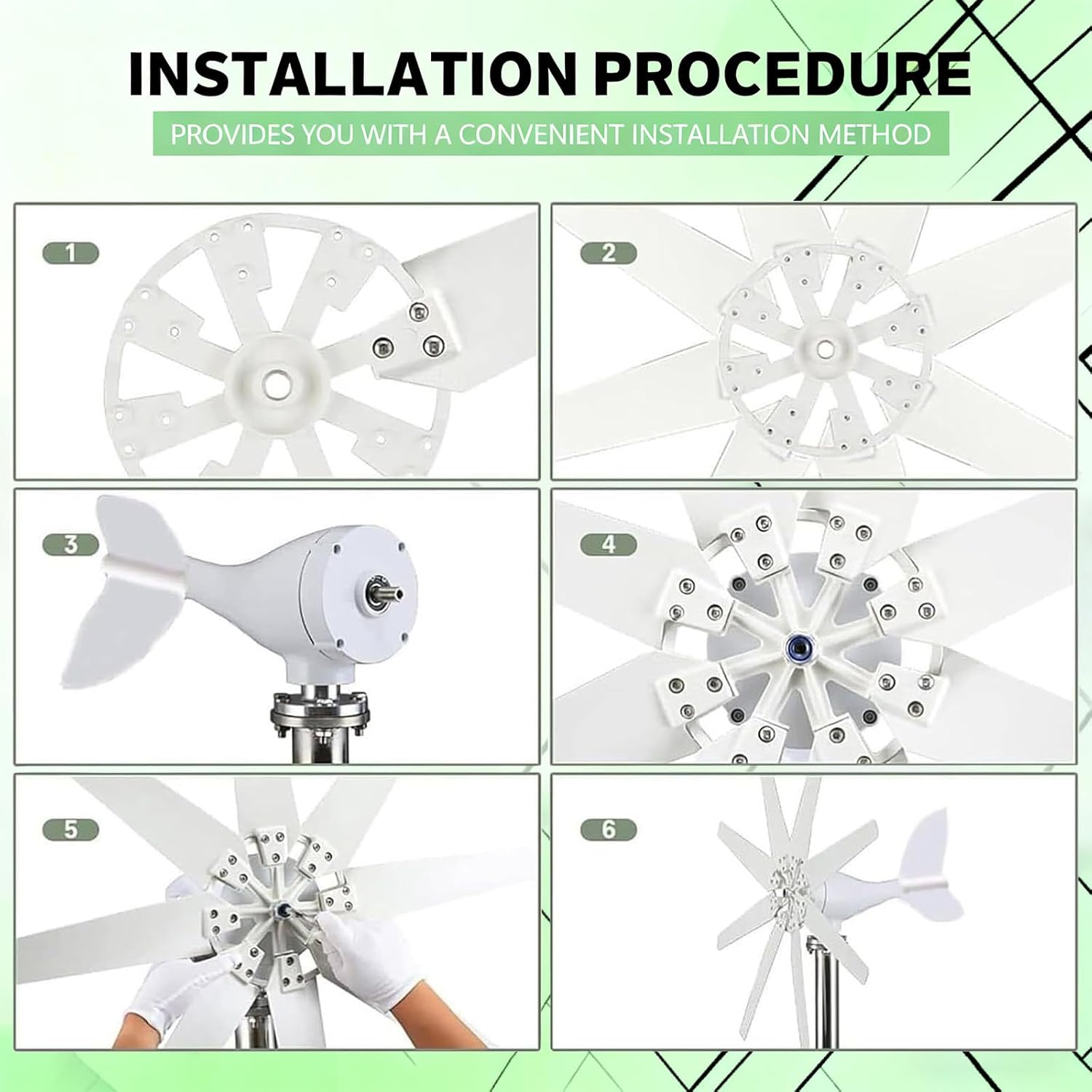 INSTALLATION PROCEDURE

PROVIDES YOU WITH A CONVENIENT INSTALLATION METHOD

1

2

3

4

5

6