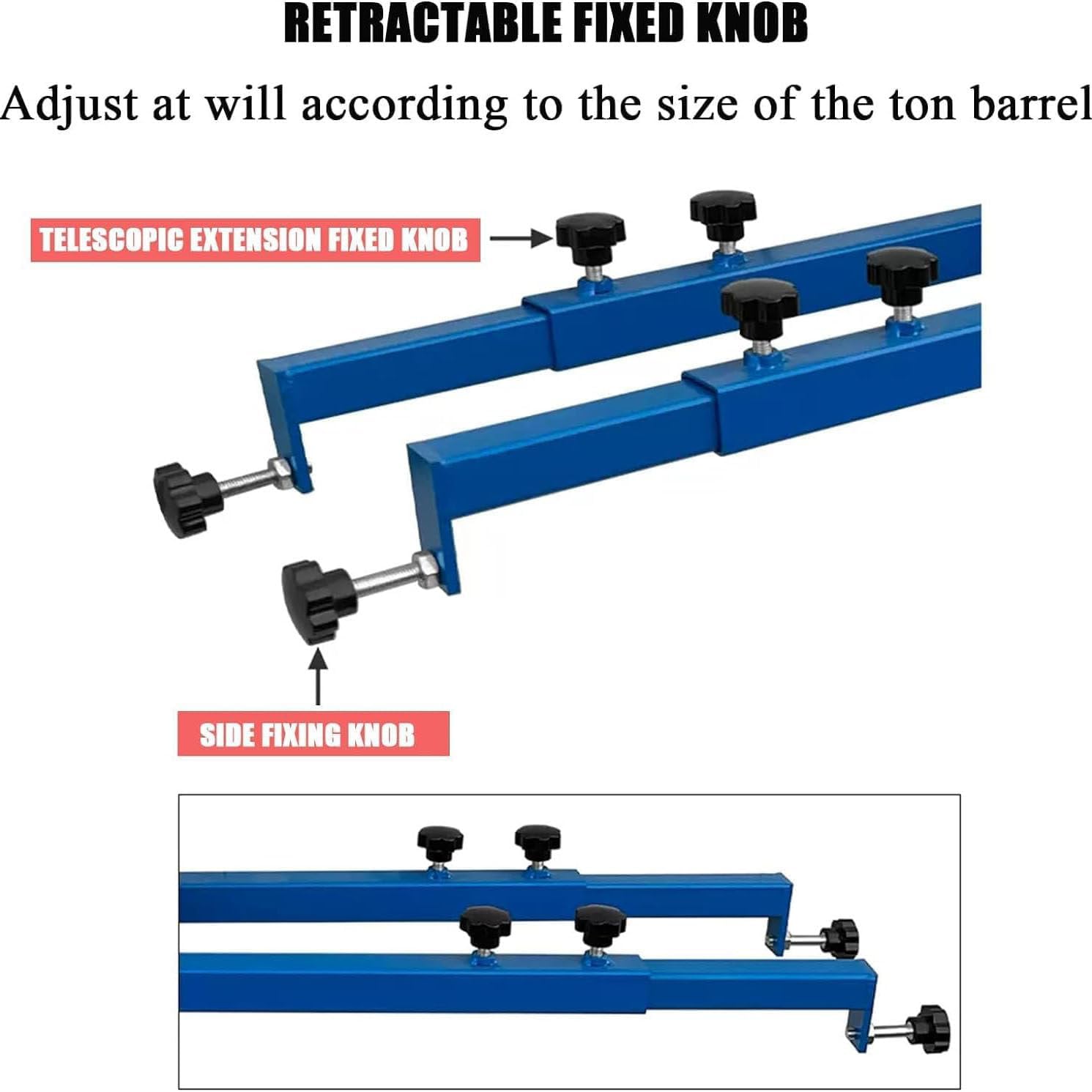 RETRACTABLE FIXED KNOB

Adjust at will according to the size of the ton barrel

TELESCOPIC EXTENSION FIXED KNOB

SIDE FIXING KNOB