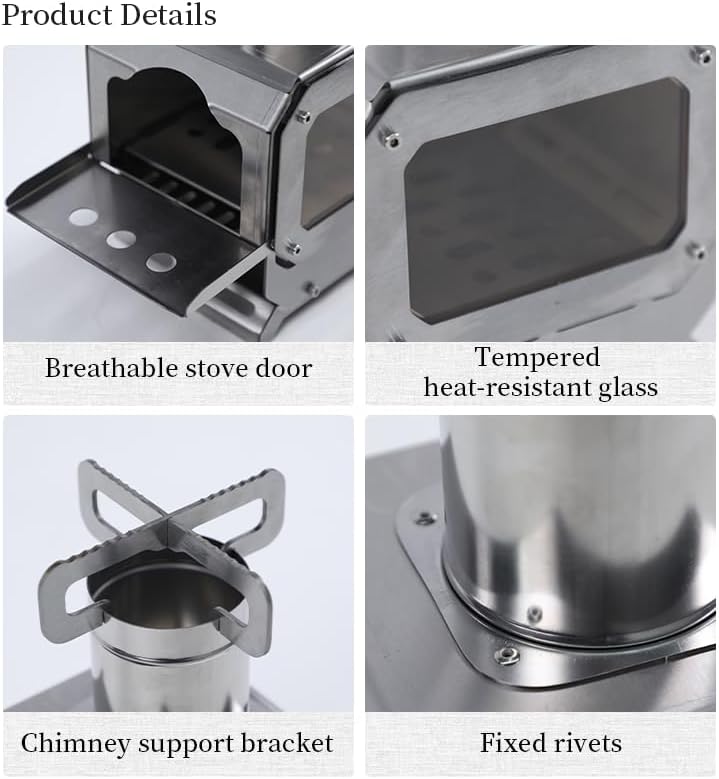 Product Details

Breathable stove door

Tempered heat-resistant glass

Chimney support bracket

Fixed rivets