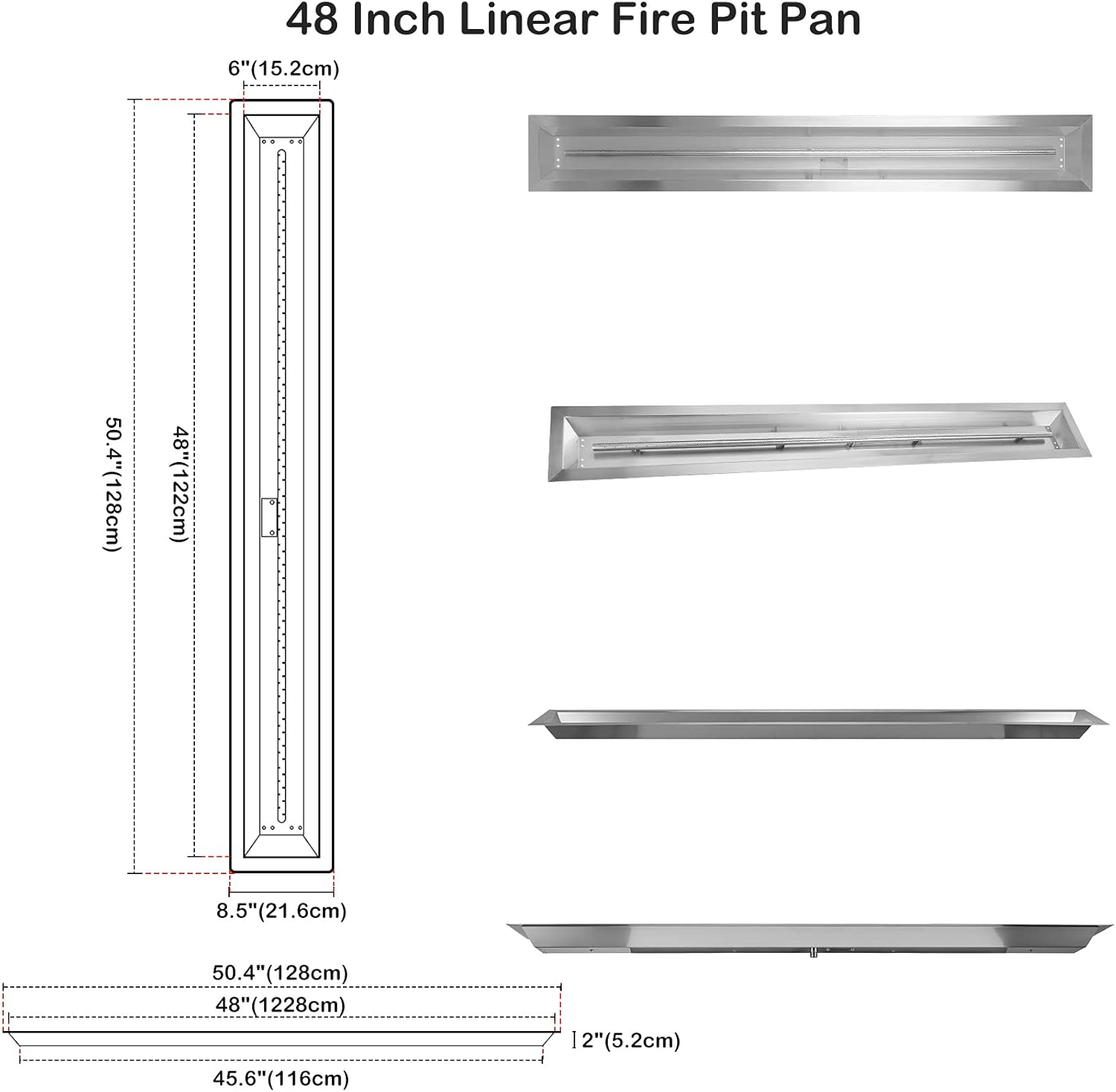 48 Inch Linear Fire Pit Pan

6"(15.2cm)

50.4"(128cm)

48"(122cm)

8.5"(21.6cm)

50.4"(128cm)

48"(1228cm)

2"(5.2cm)

45.6"(116cm)