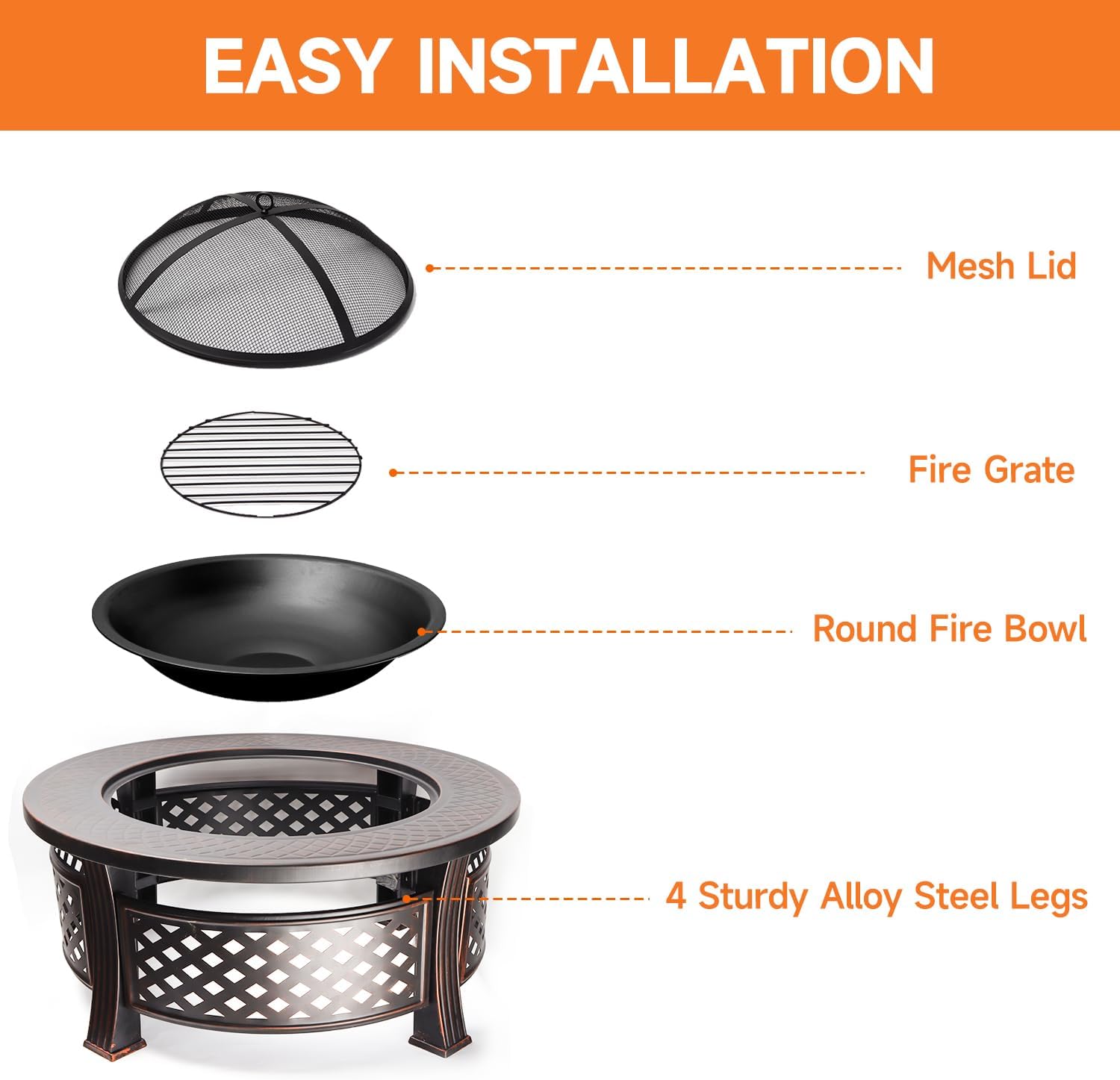 EASY INSTALLATION

Mesh Lid

Fire Grate

Round Fire Bowl

4 Sturdy Alloy Steel Legs