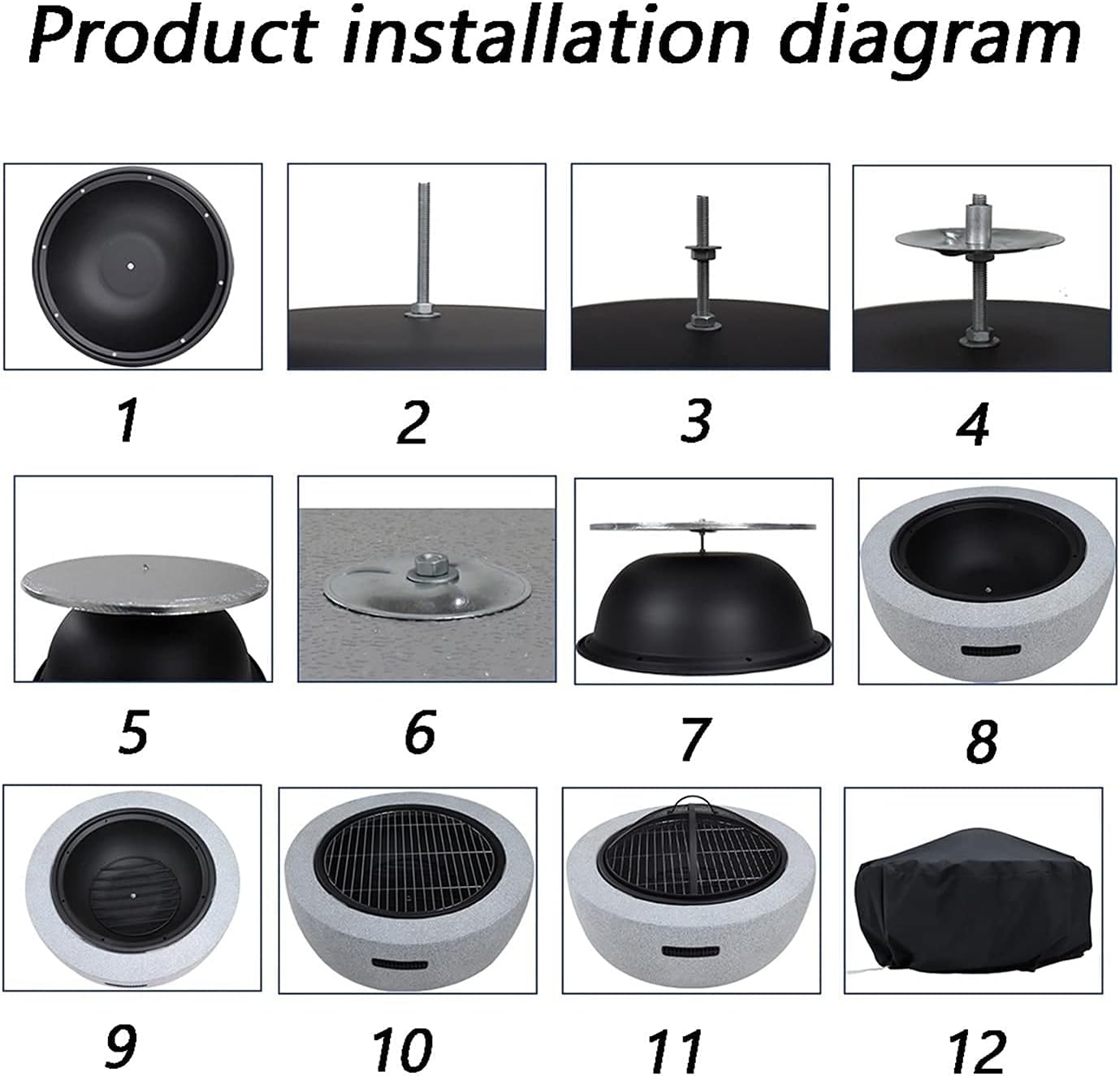 Product installation diagram

1 2 3 4

5 6 7 8

9 10 11 12