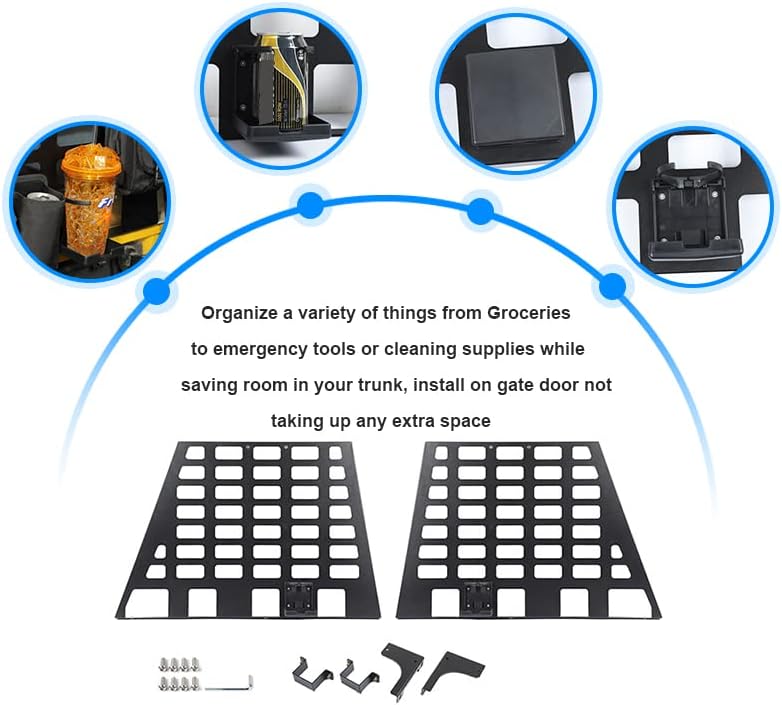 Organize a variety of things from Groceries to emergency tools or cleaning supplies while saving room in your trunk, install on gate door not taking up any extra space