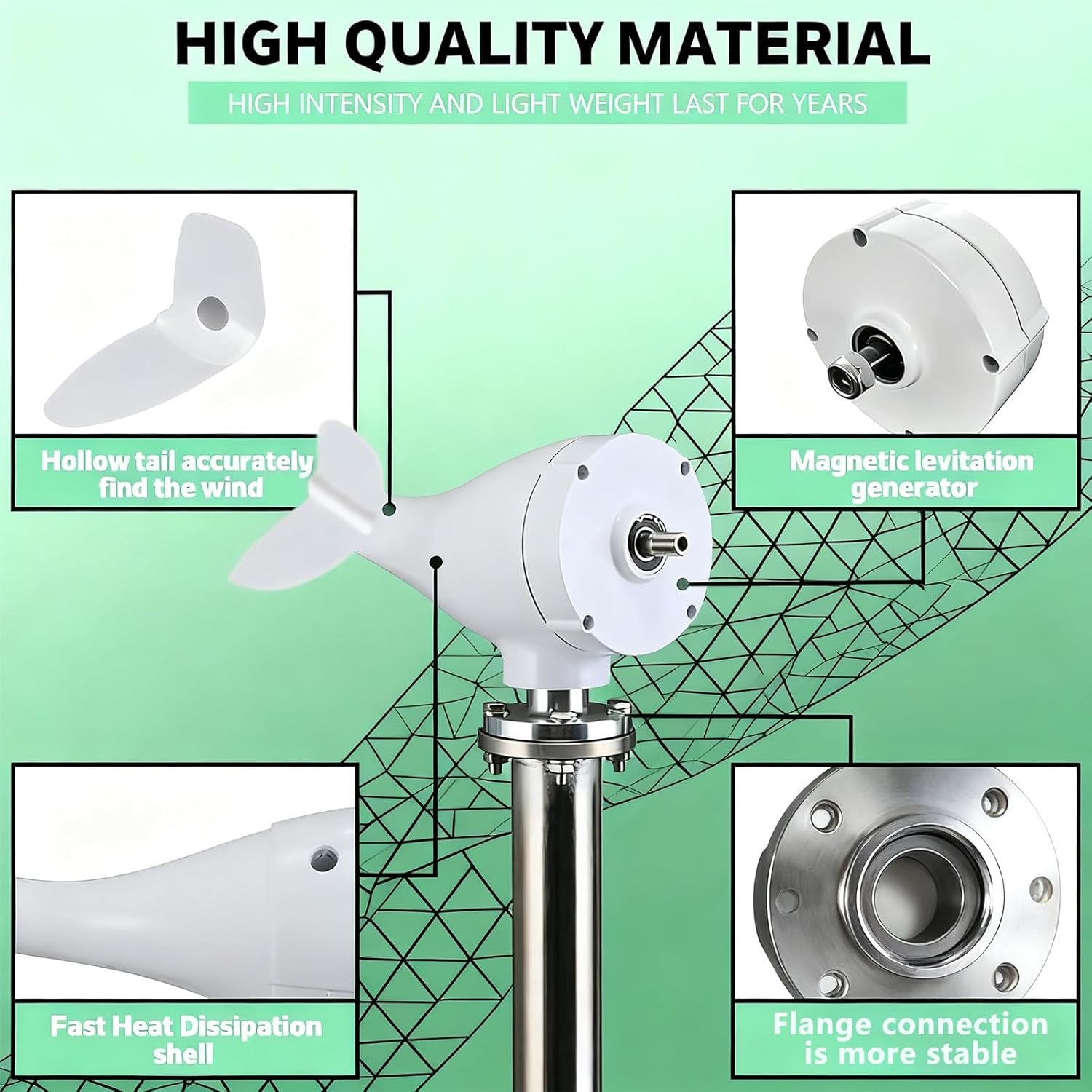 HIGH QUALITY MATERIAL

HIGH INTENSITY AND LIGHT WEIGHT LAST FOR YEARS

Hollow tail accurately find the wind

Magnetic levitation generator

Fast Heat Dissipation shell

Flange connection is more stable