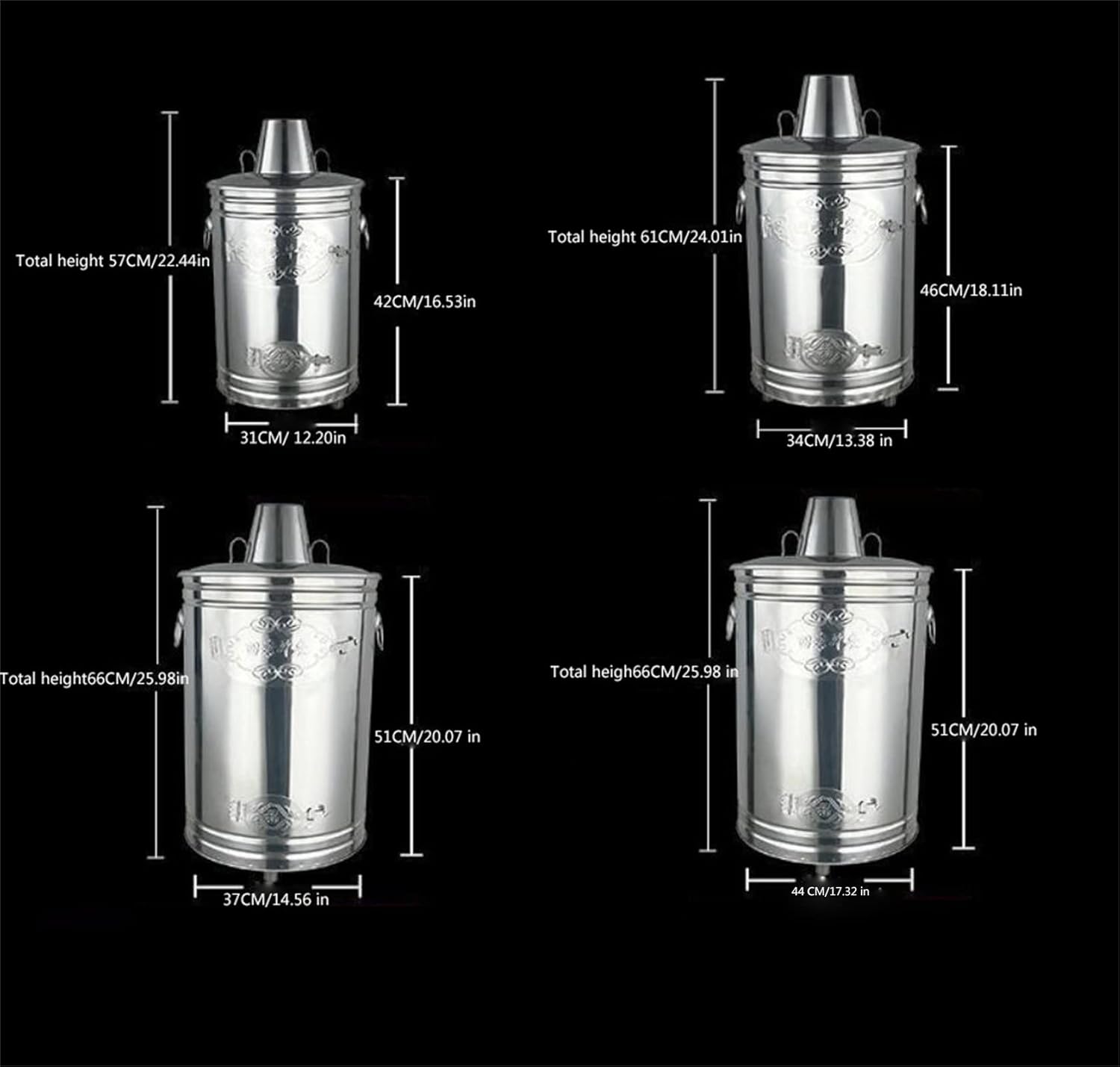 Total height 57CM/22.44in

42CM/16.53in

31CM/ 12.20in

Total height 61CM/24.01in

46CM/18.11in

34CM/13.38 in

Total height66CM/25.98in

51CM/20.07 in

37CM/14.56 in

Total heigh66CM/25.98 in

51CM/20.07 in

44 CM/17.32 in