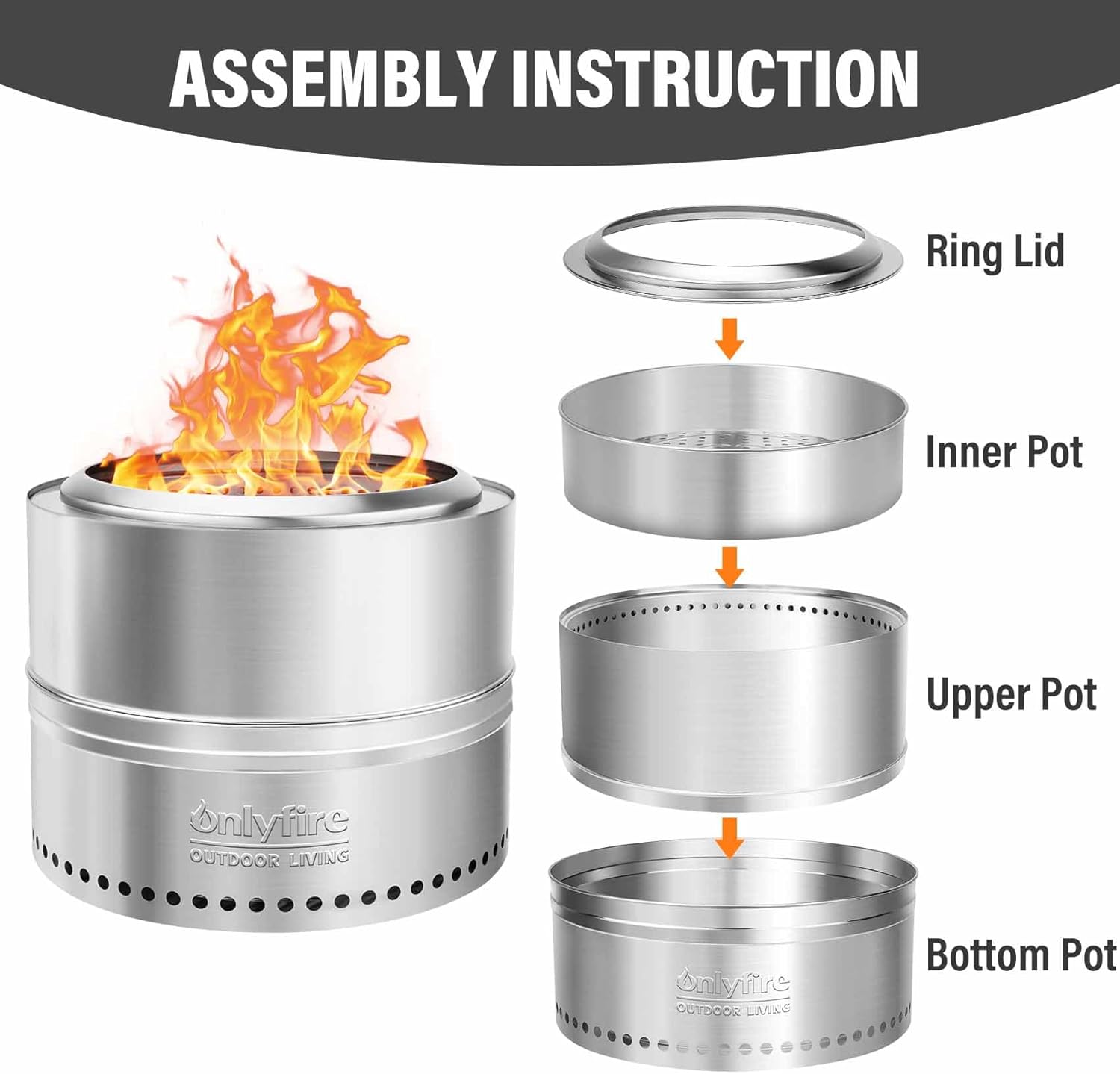 ASSEMBLY INSTRUCTION

onlyfire
OUTDOOR LIVING

Ring Lid

Inner Pot

Upper Pot

Bottom Pot

onlyfire
OUTDOOR LIVING