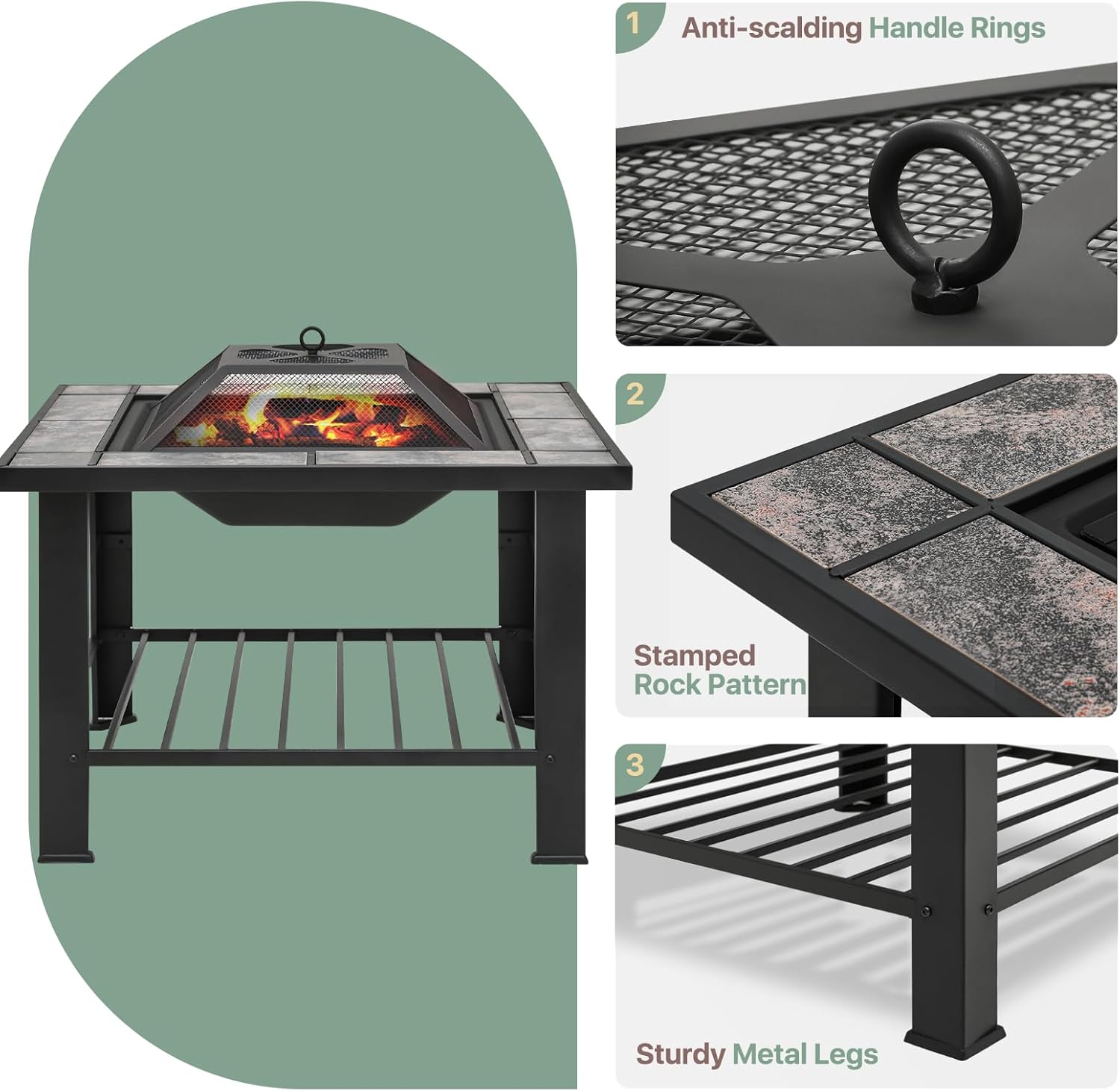 1 Anti-scalding Handle Rings

2 Stamped Rock Pattern

3 Sturdy Metal Legs