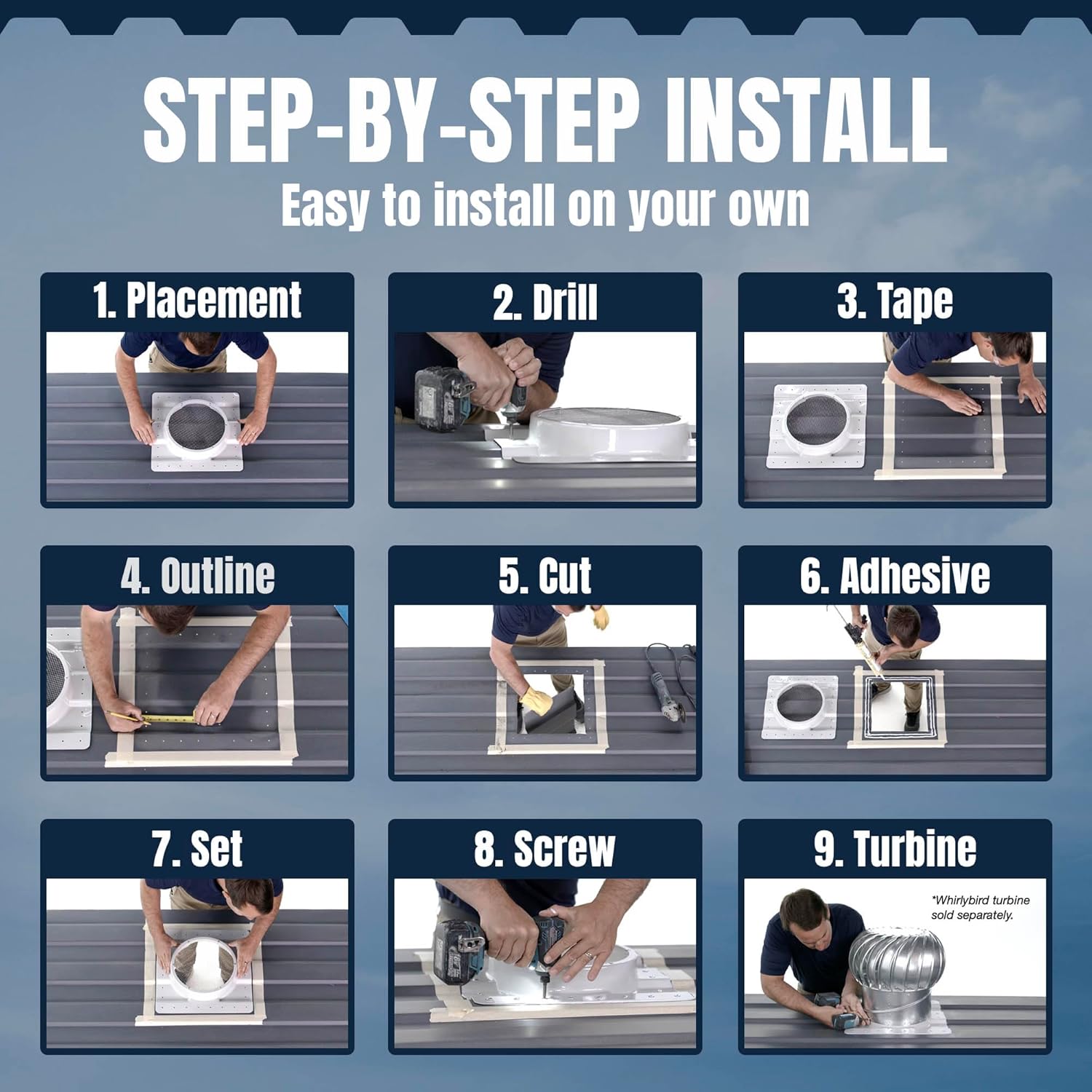 STEP-BY-STEP INSTALL

Easy to install on your own

1. Placement

2. Drill

3. Tape

4. Outline

5. Cut

6. Adhesive

7. Set

8. Screw

9. Turbine

*Whirlybird turbine sold separately.