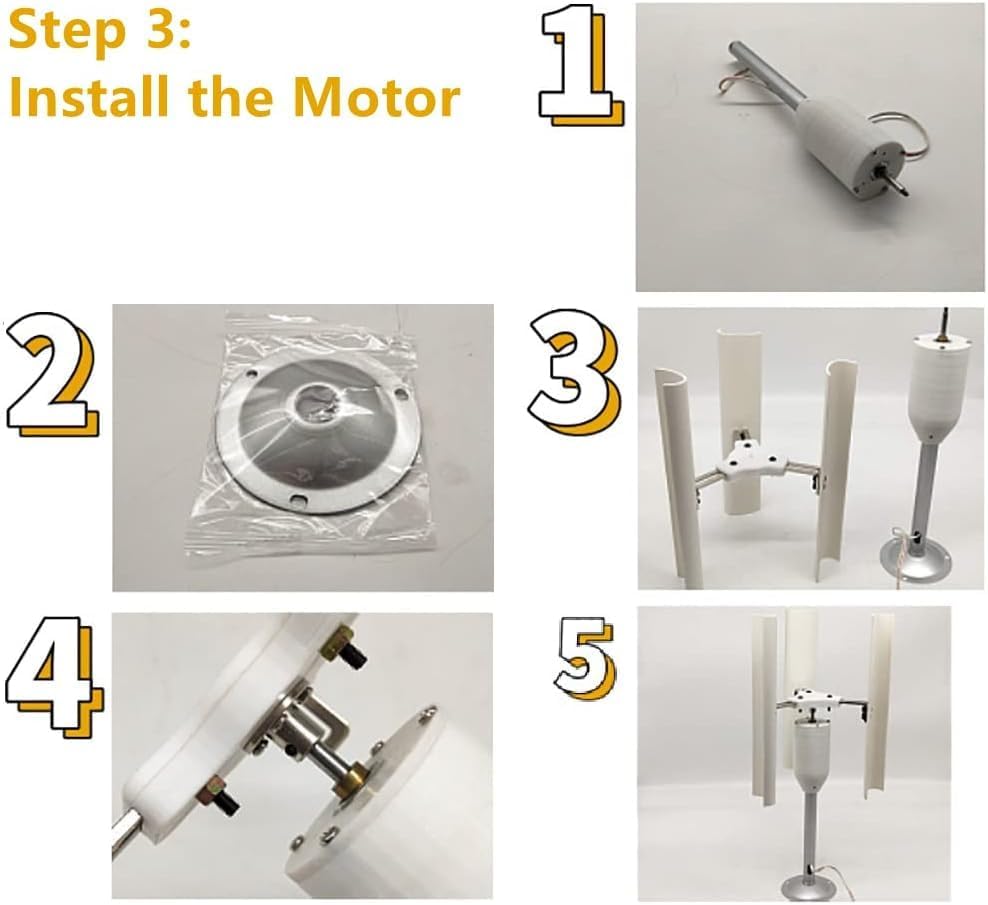 Step 3:
Install the Motor

1

2

3

4

5