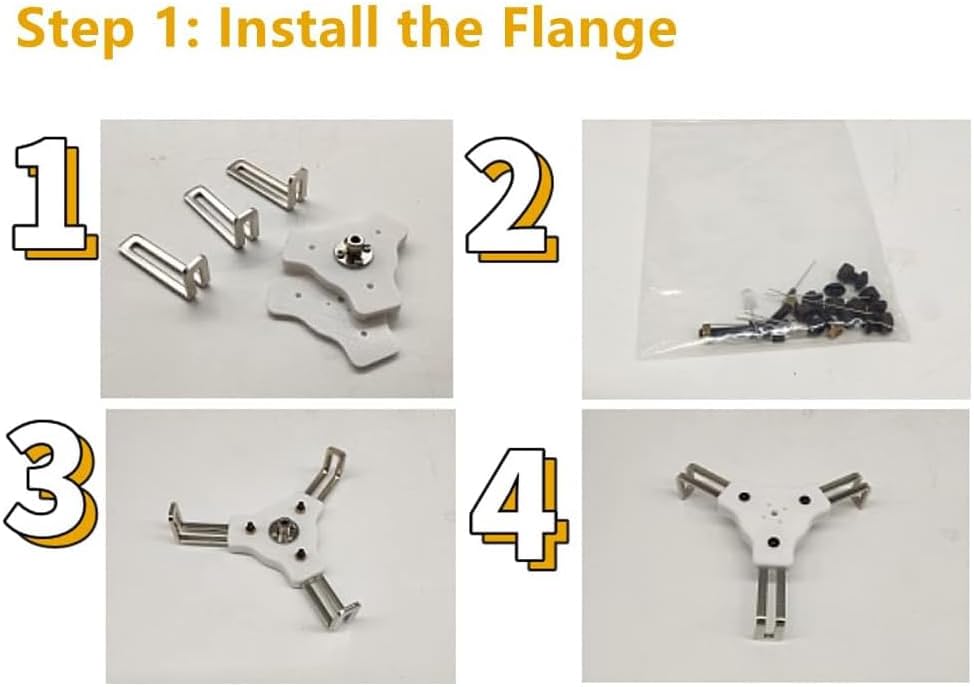 Step 1: Install the Flange

1

2

3

4