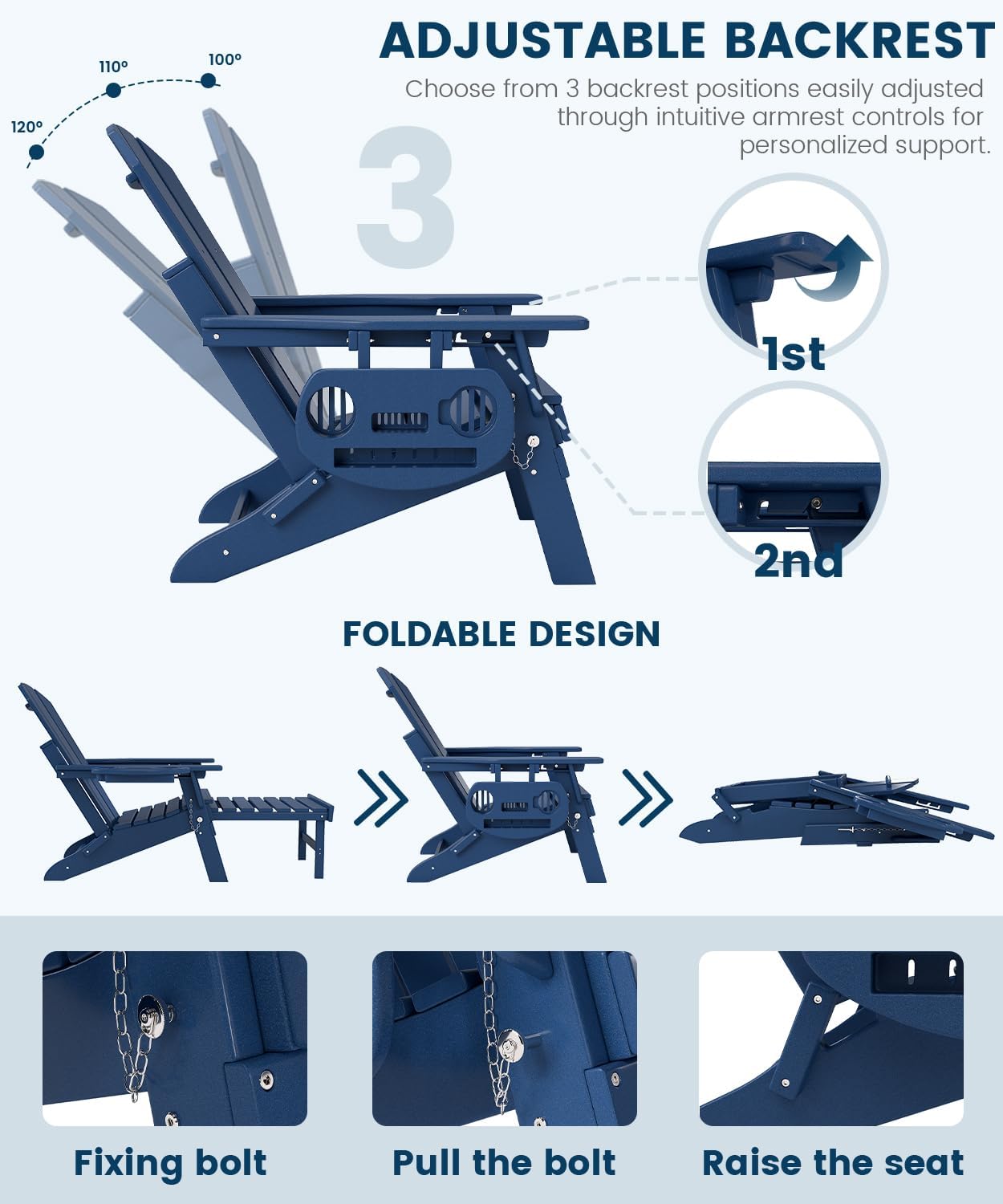 ADJUSTABLE BACKREST

Choose from 3 backrest positions easily adjusted through intuitive armrest controls for personalized support.

120°

110°

100°

3

1st

2nd

FOLDABLE DESIGN

Fixing bolt

Pull the bolt

Raise the seat