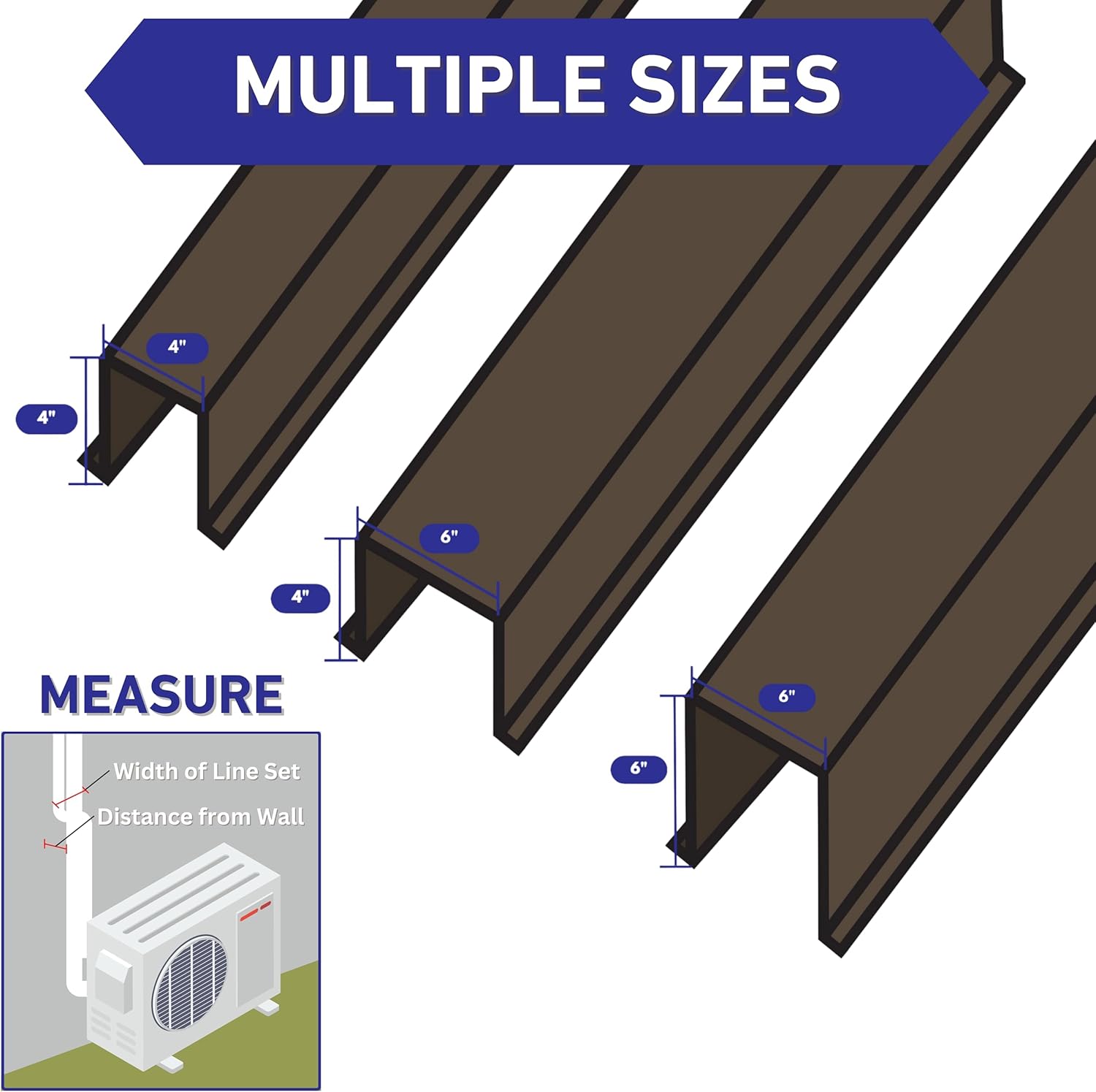 MULTIPLE SIZES

4"

4"

6"

4"

6"

6"

MEASURE

Width of Line Set

Distance from Wall