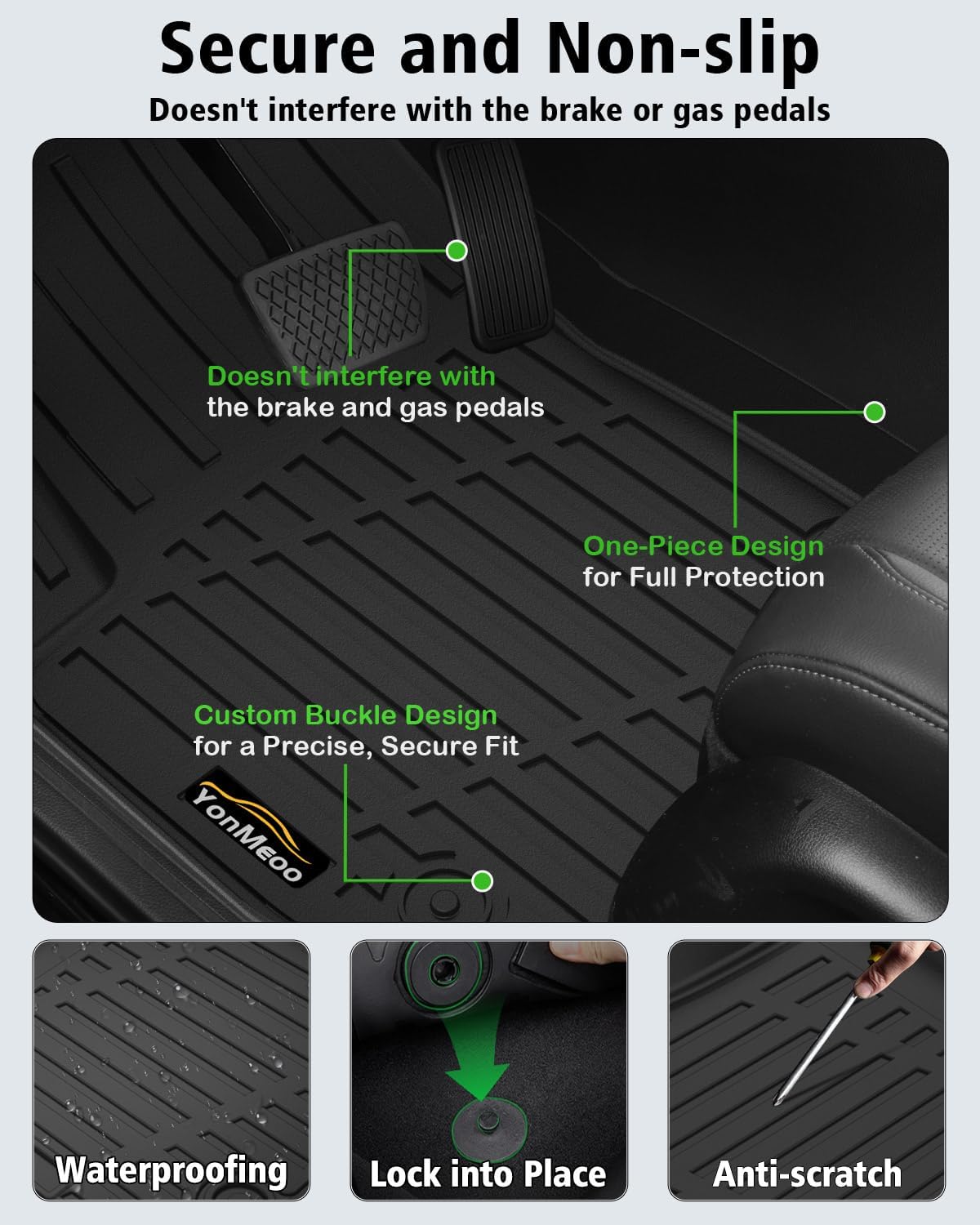 Secure and Non-slip
Doesn't interfere with the brake or gas pedals

Doesn't interfere with the brake and gas pedals

One-Piece Design for Full Protection

Custom Buckle Design for a Precise, Secure Fit

YonMeoo

Waterproofing

Lock into Place

Anti-scratch