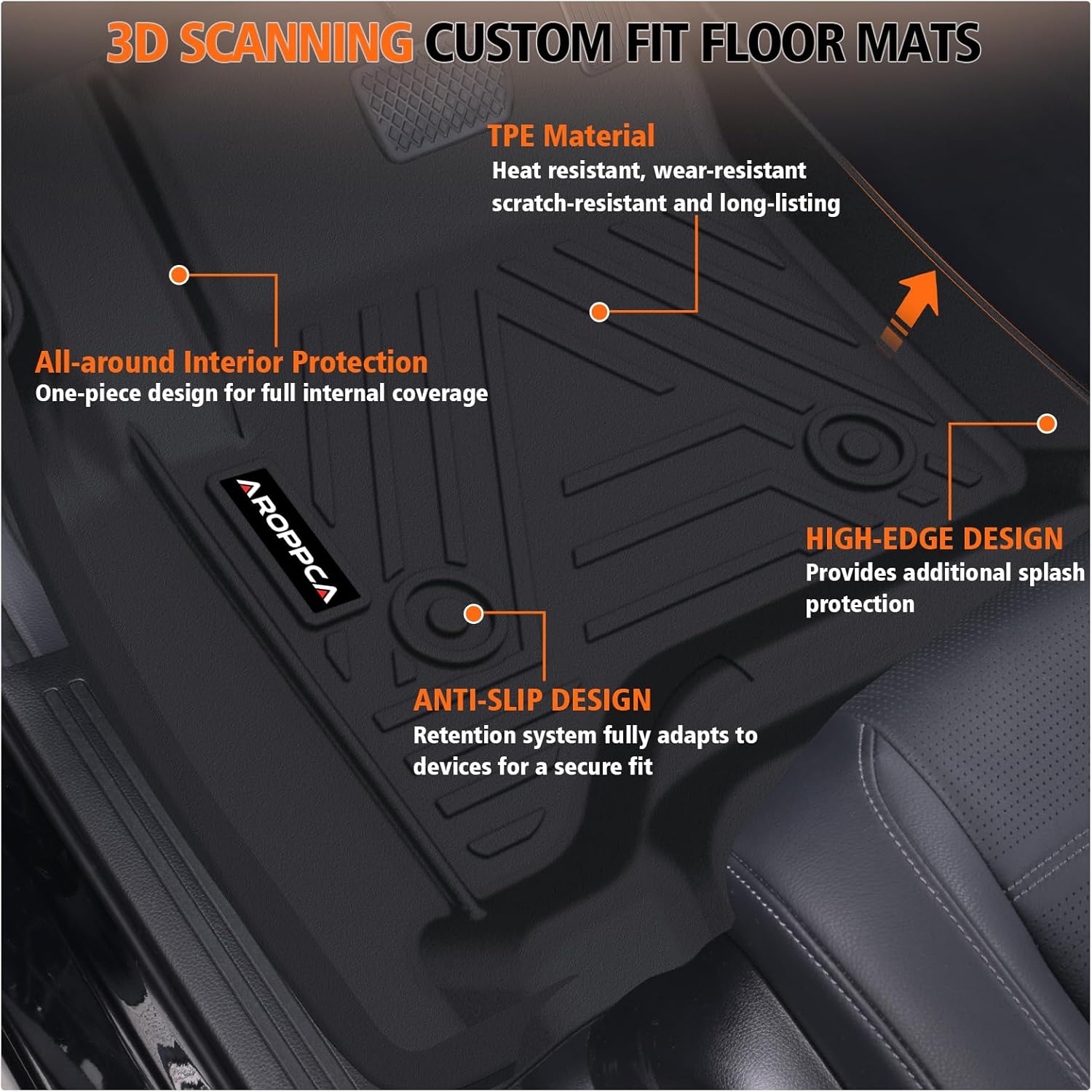 3D SCANNING CUSTOM FIT FLOOR MATS

TPE Material
Heat resistant, wear-resistant scratch-resistant and long-listing

All-around Interior Protection
One-piece design for full internal coverage

AROPPCA

HIGH-EDGE DESIGN
Provides additional splash protection

ANTI-SLIP DESIGN
Retention system fully adapts to devices for a secure fit