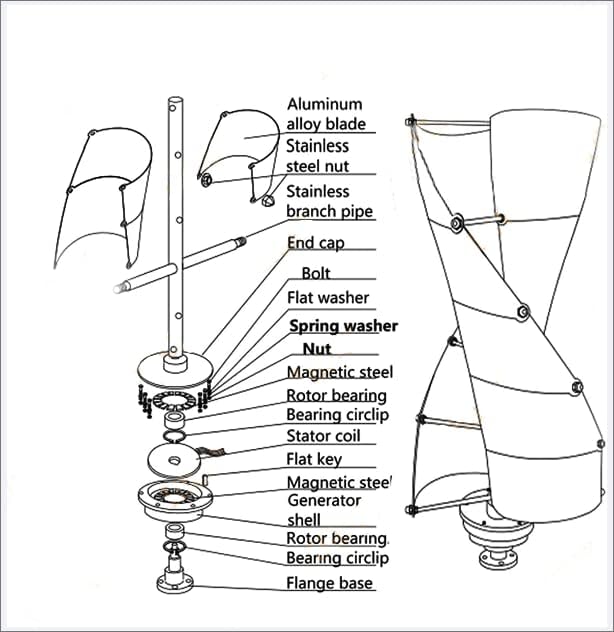 Aluminum alloy blade
Stainless steel nut
Stainless branch pipe
End cap
Bolt
Flat washer
Spring washer
Nut
Magnetic steel
Rotor bearing
Bearing circlip
Stator coil
Flat key
Magnetic steel
Generator shell
Rotor bearing
Bearing circlip
Flange base