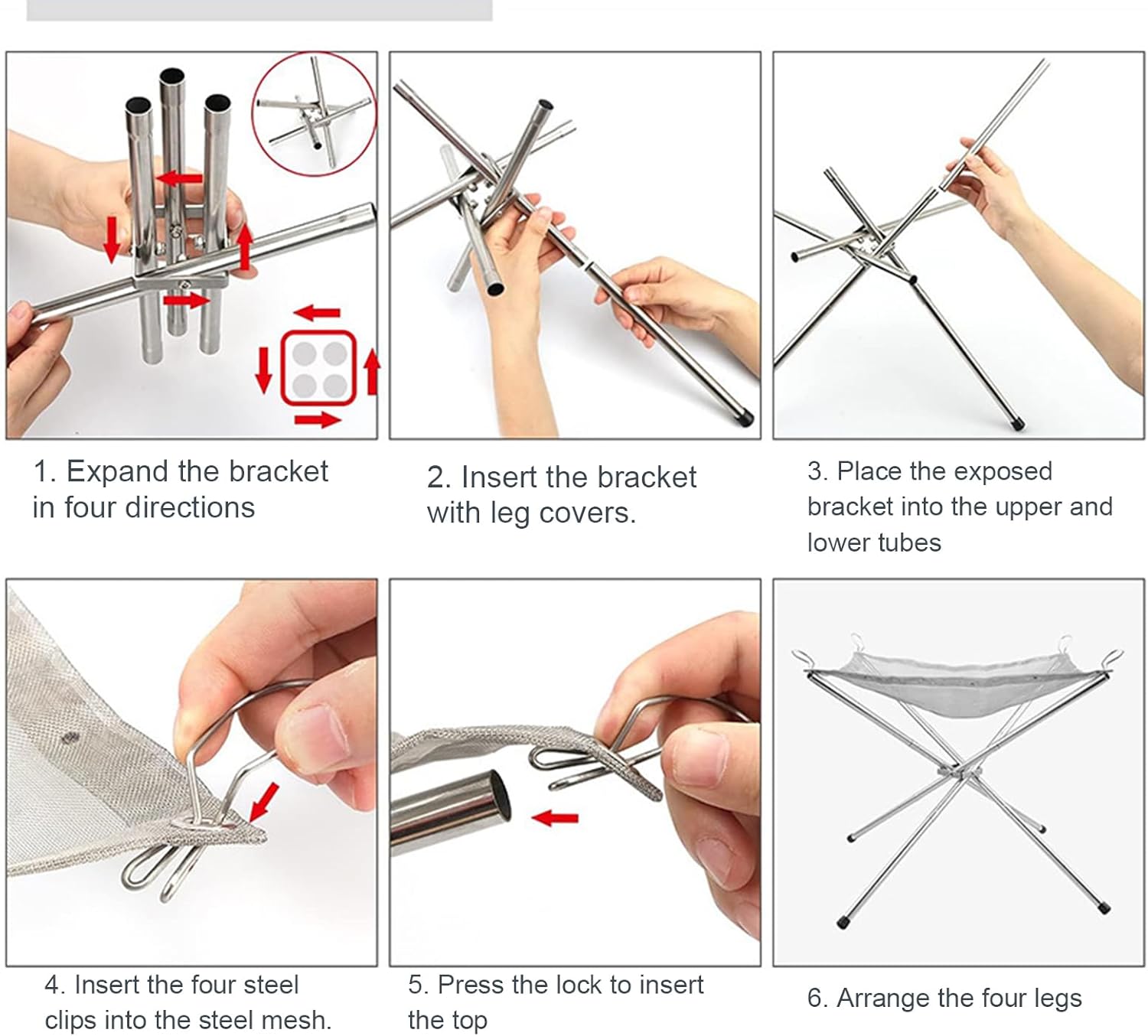 1. Expand the bracket in four directions

2. Insert the bracket with leg covers.

3. Place the exposed bracket into the upper and lower tubes

4. Insert the four steel clips into the steel mesh.

5. Press the lock to insert the top

6. Arrange the four legs