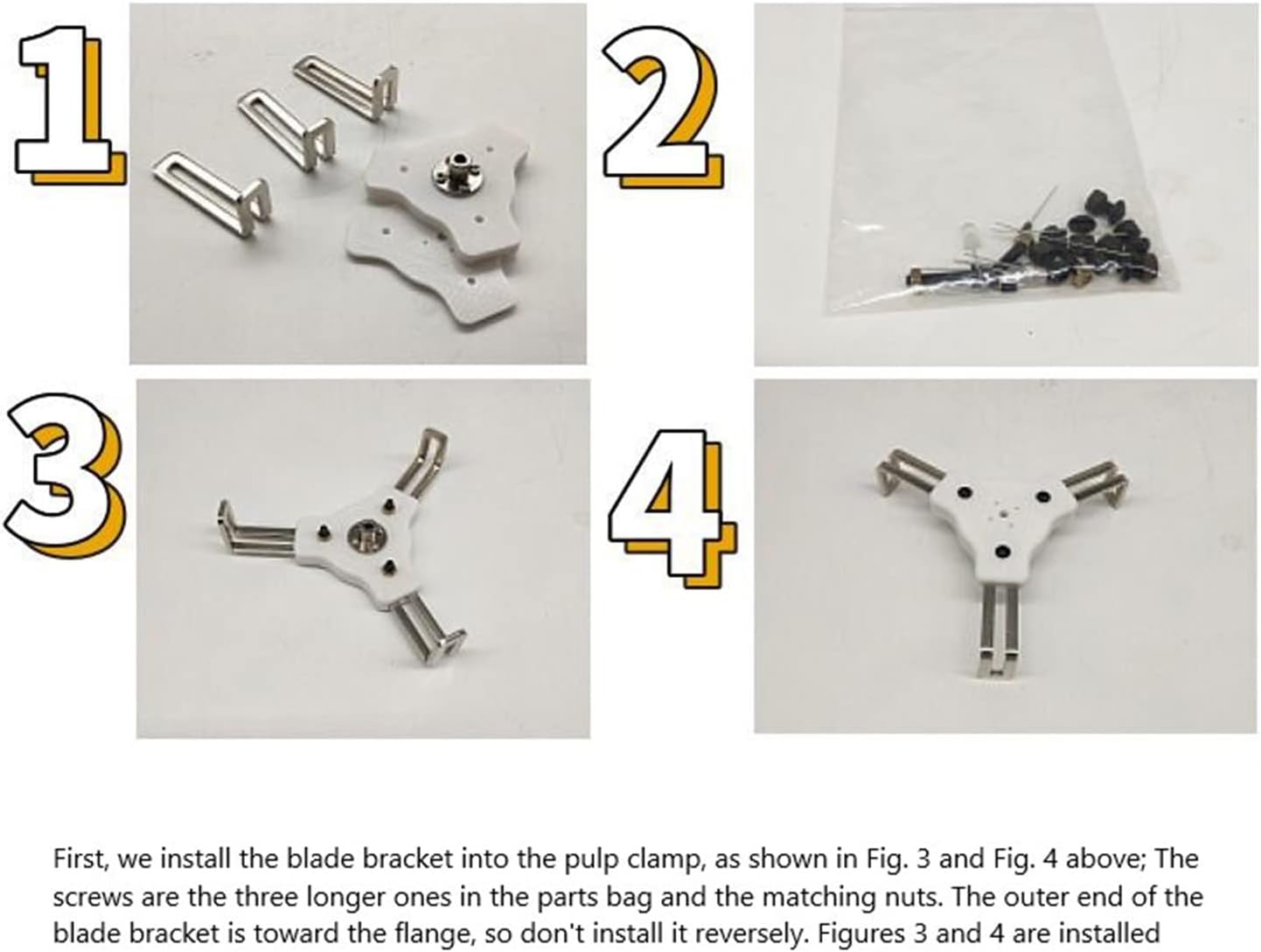 1

2

3

4

First, we install the blade bracket into the pulp clamp, as shown in Fig. 3 and Fig. 4 above; The screws are the three longer ones in the parts bag and the matching nuts. The outer end of the blade bracket is toward the flange, so don't install it reversely. Figures 3 and 4 are installed