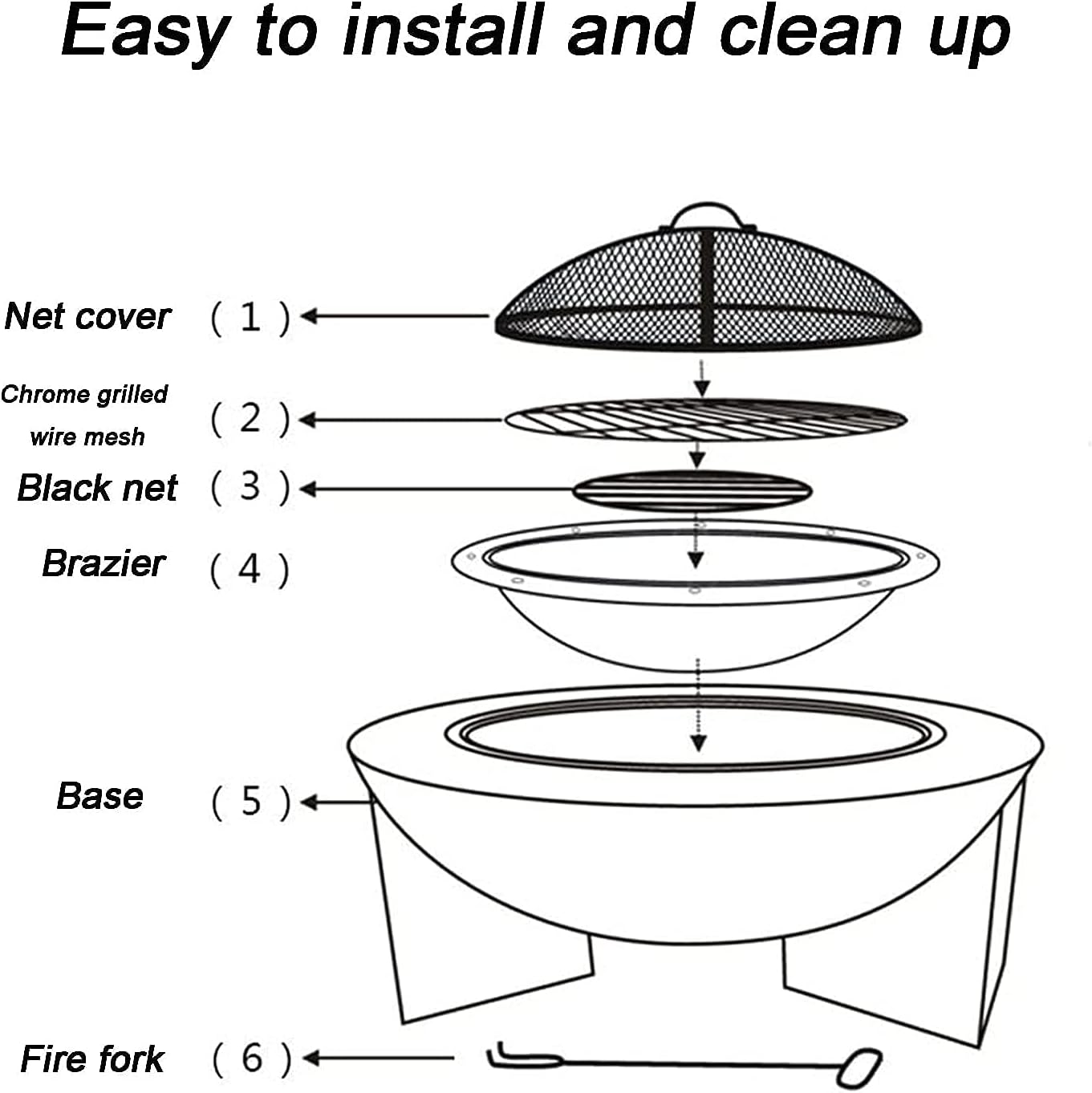 Easy to install and clean up

Net cover ( 1 )

Chrome grilled wire mesh ( 2 )

Black net ( 3 )

Brazier ( 4 )

Base ( 5 )

Fire fork ( 6 )