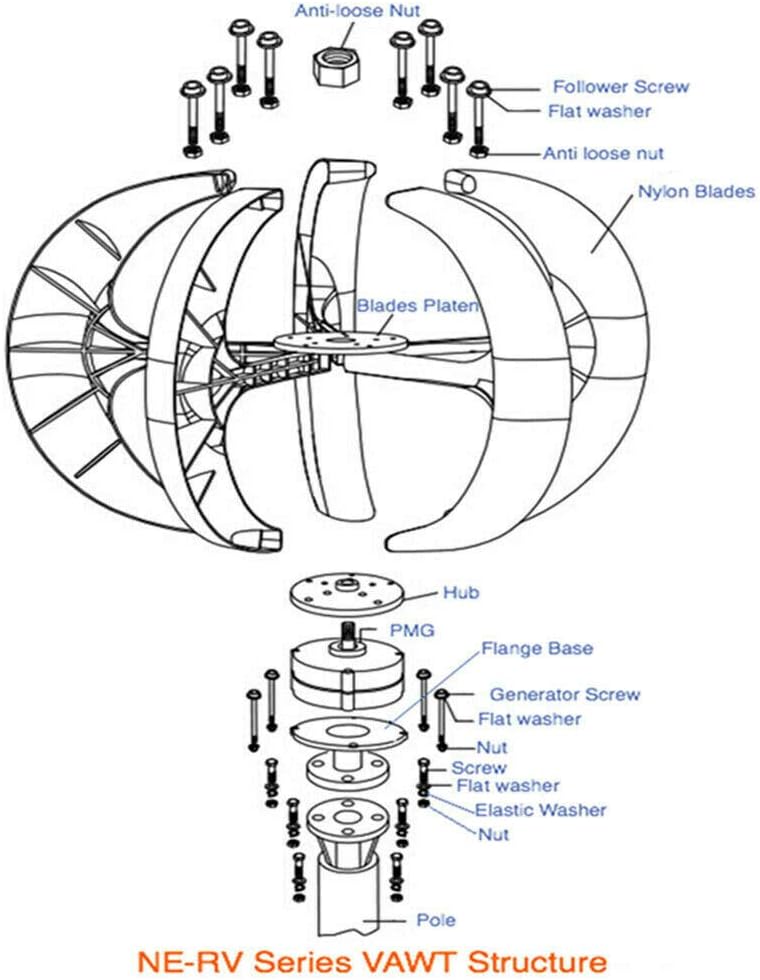 Anti-loose Nut
Follower Screw
Flat washer
Anti loose nut
Nylon Blades
Blades Platen
Hub
PMG
Flange Base
Generator Screw
Flat washer
Nut
Screw
Flat washer
Elastic Washer
Nut
Pole
NE-RV Series VAWT Structure