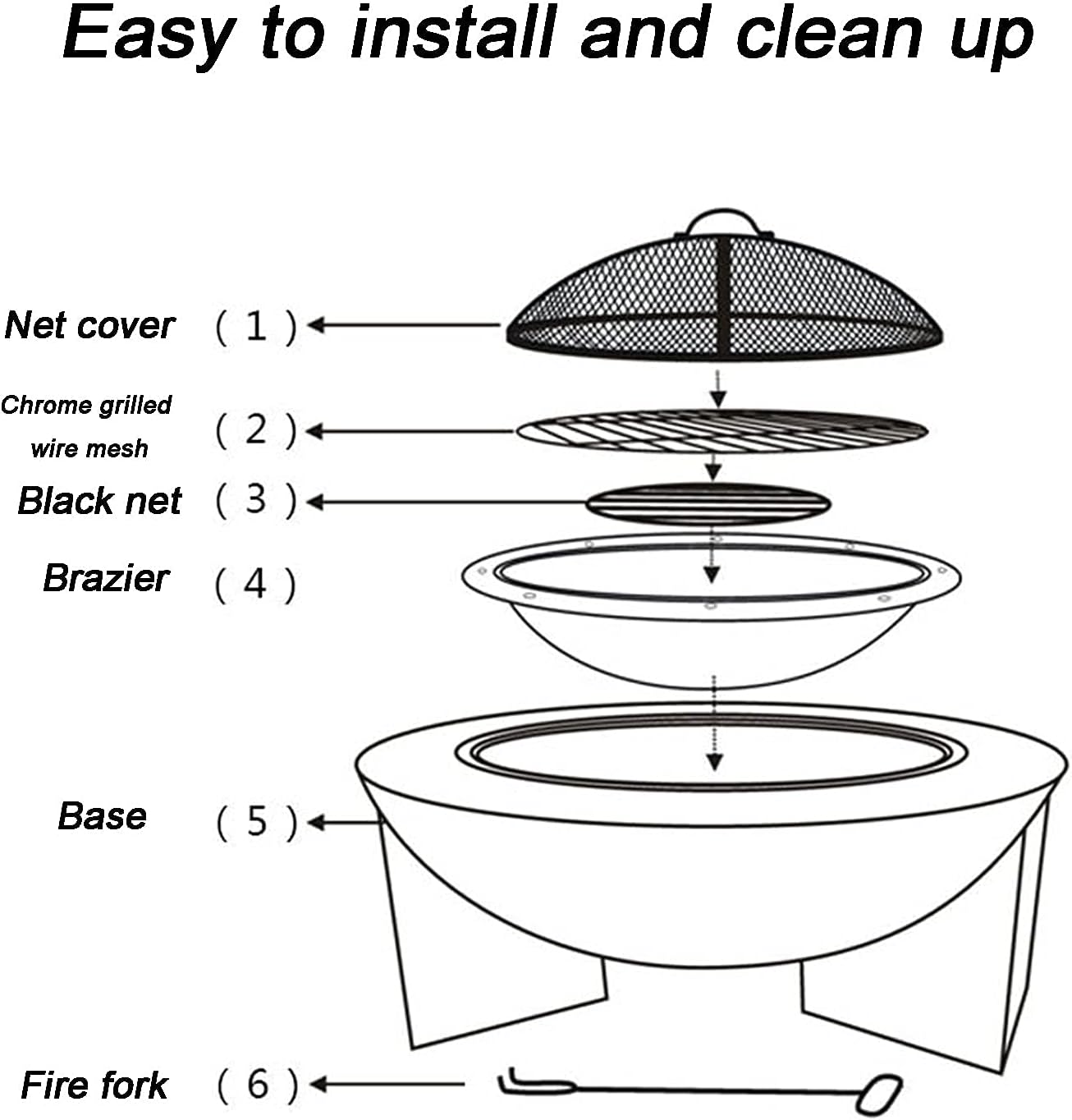 Easy to install and clean up

Net cover ( 1 )

Chrome grilled wire mesh ( 2 )

Black net ( 3 )

Brazier ( 4 )

Base ( 5 )

Fire fork ( 6 )