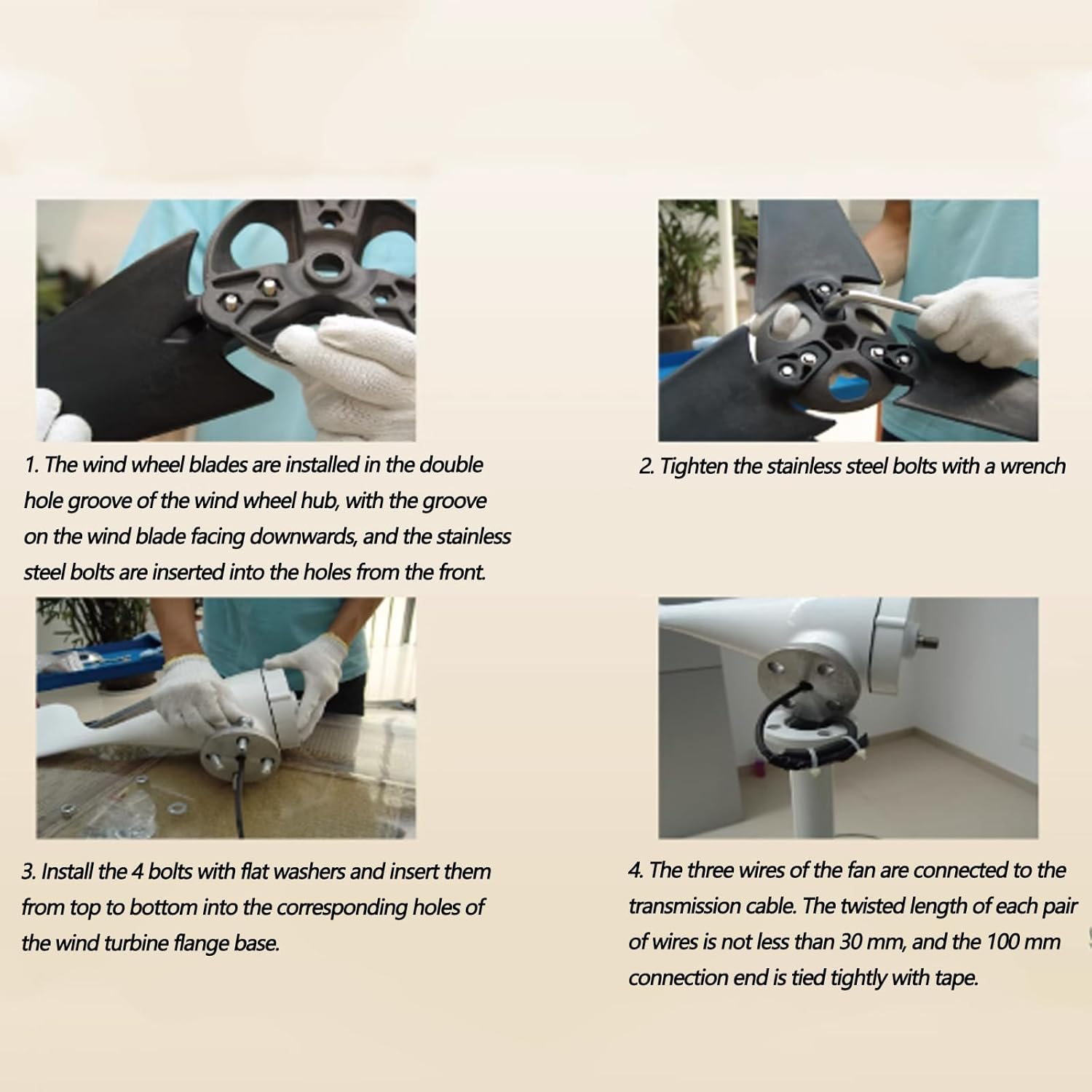 1. The wind wheel blades are installed in the double hole groove of the wind wheel hub, with the groove on the wind blade facing downwards, and the stainless steel bolts are inserted into the holes from the front.

2. Tighten the stainless steel bolts with a wrench

3. Install the 4 bolts with flat washers and insert them from top to bottom into the corresponding holes of the wind turbine flange base.

4. The three wires of the fan are connected to the transmission cable. The twisted length of each pair of wires is not less than 30 mm, and the 100 mm connection end is tied tightly with tape.