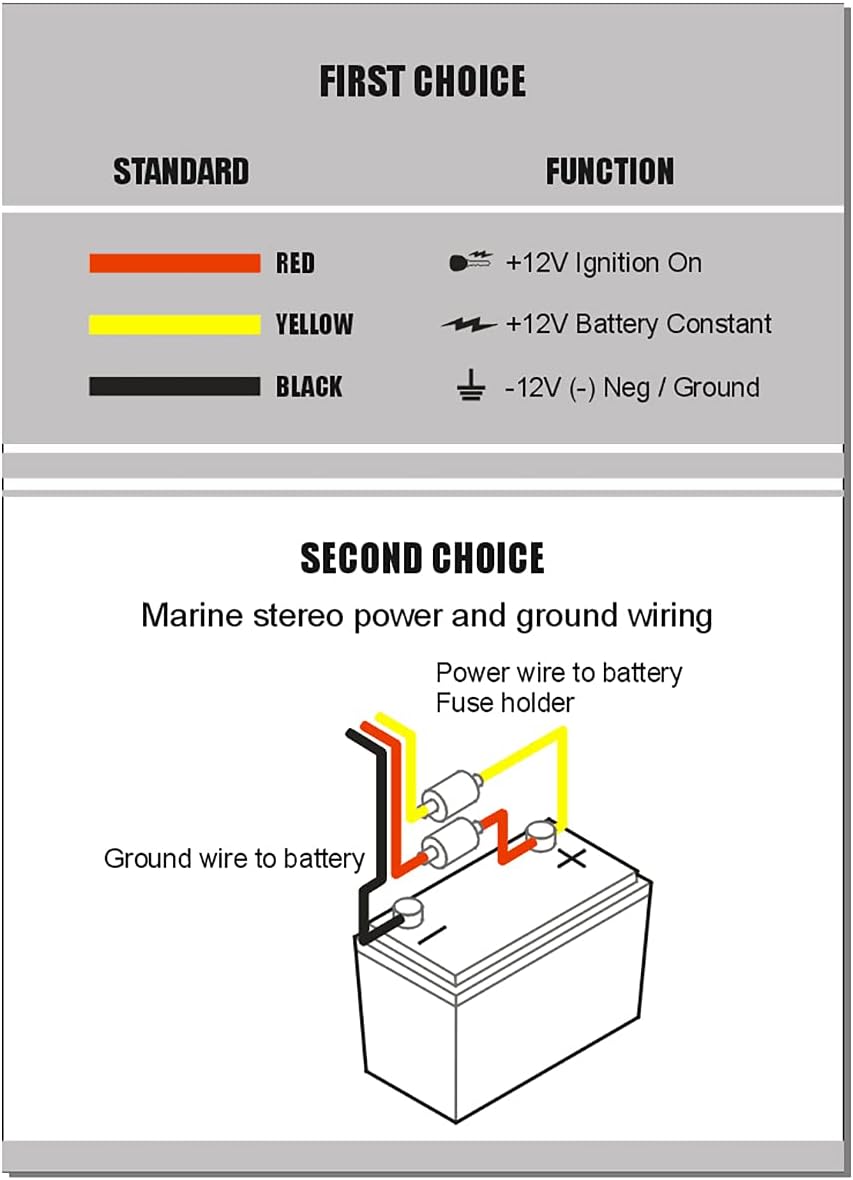 FIRST CHOICE

| STANDARD | FUNCTION |
|---|---|
| RED | +12V Ignition On |
| YELLOW | +12V Battery Constant |
| BLACK | -12V (-) Neg / Ground |

SECOND CHOICE

Marine stereo power and ground wiring

Power wire to battery
Fuse holder

Ground wire to battery

+

−