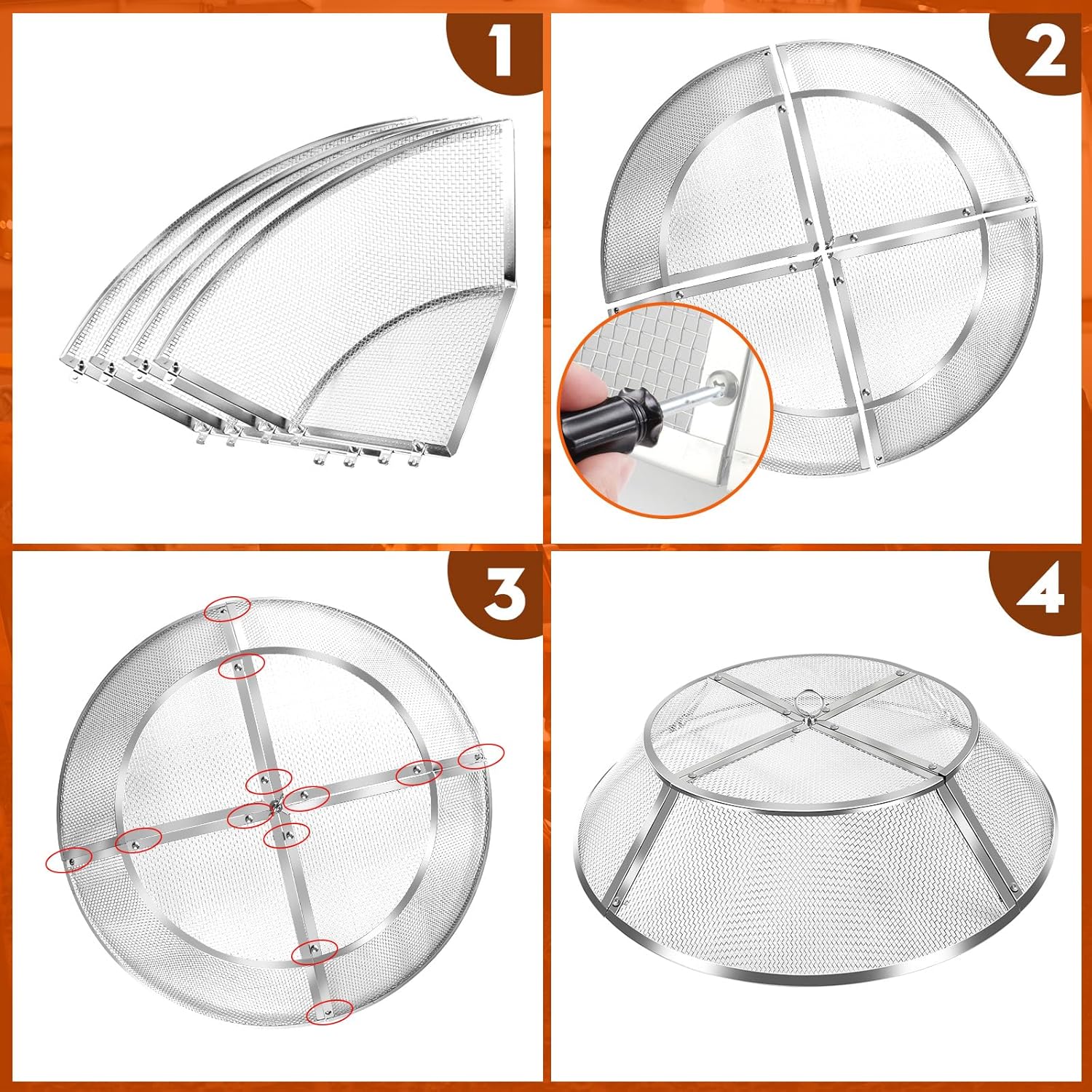 1

2

3

4