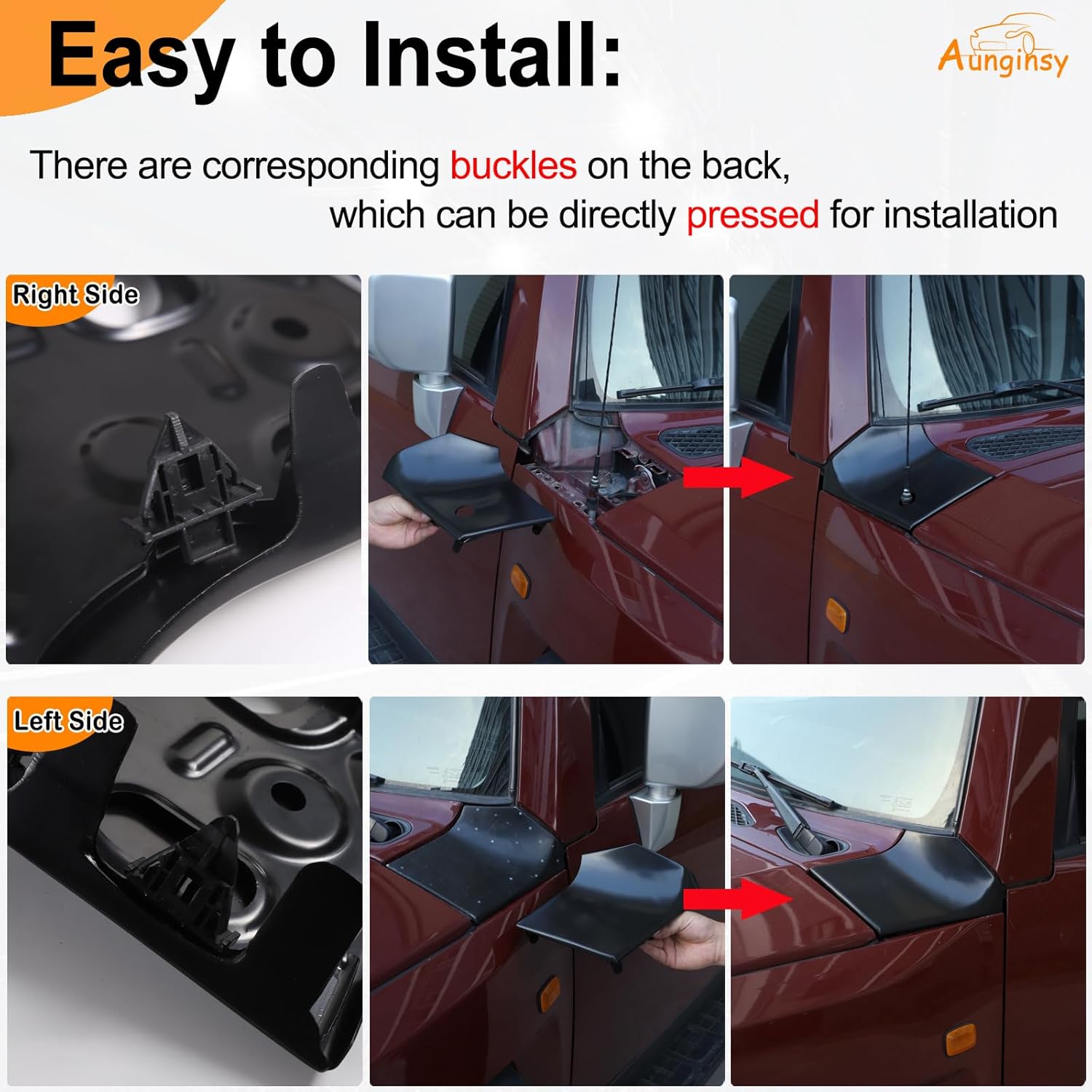 Easy to Install:

Aunginsy

There are corresponding buckles on the back, which can be directly pressed for installation

Right Side

Left Side