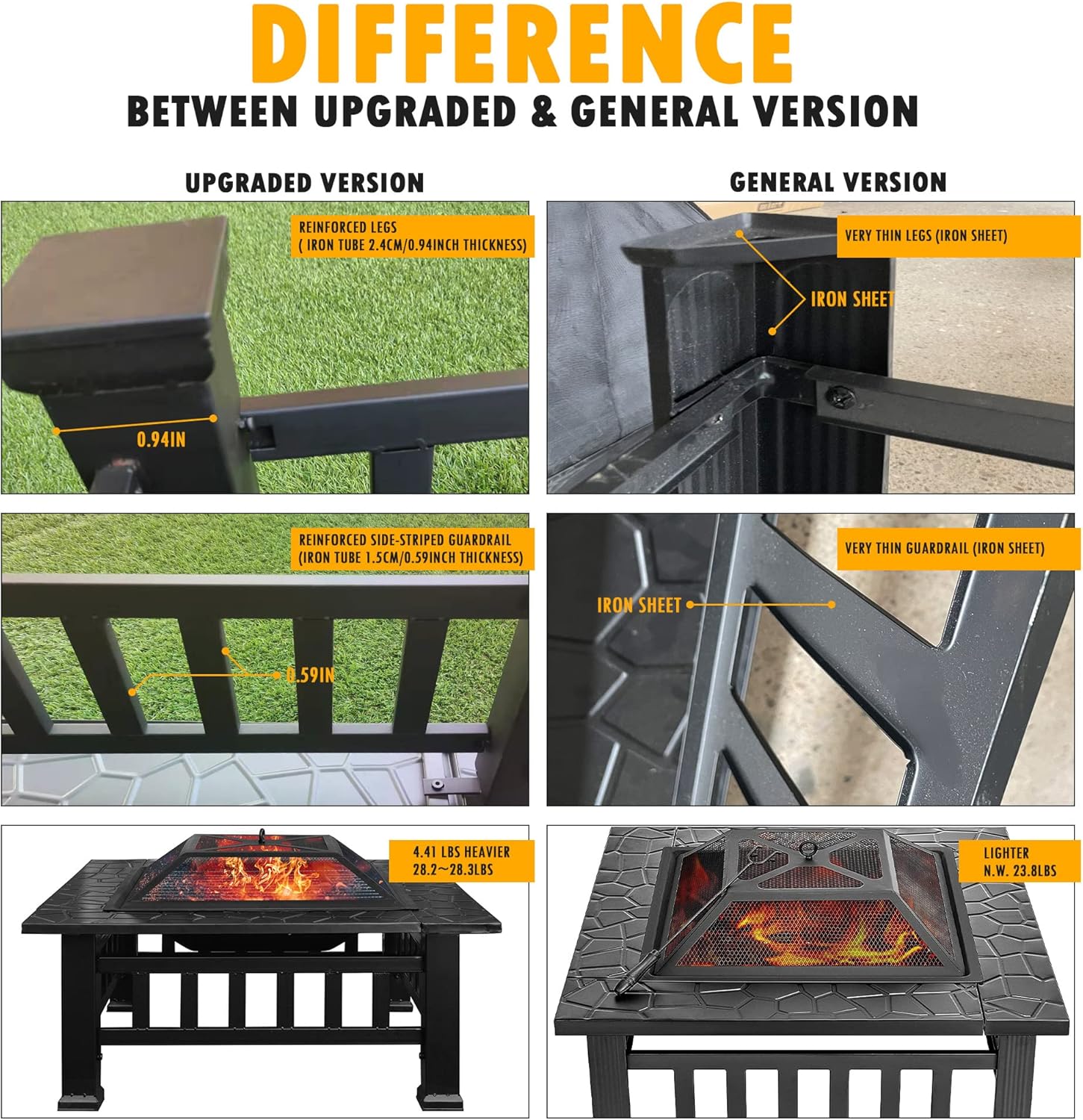 DIFFERENCE
BETWEEN UPGRADED & GENERAL VERSION

UPGRADED VERSION

REINFORCED LEGS
( IRON TUBE 2.4CM/0.94INCH THICKNESS)

0.94IN

REINFORCED SIDE-STRIPED GUARDRAIL
(IRON TUBE 1.5CM/0.59INCH THICKNESS)

0.59IN

4.41 LBS HEAVIER
28.2～28.3LBS

GENERAL VERSION

VERY THIN LEGS (IRON SHEET)

IRON SHEET

VERY THIN GUARDRAIL (IRON SHEET)

IRON SHEET

LIGHTER
N.W. 23.8LBS