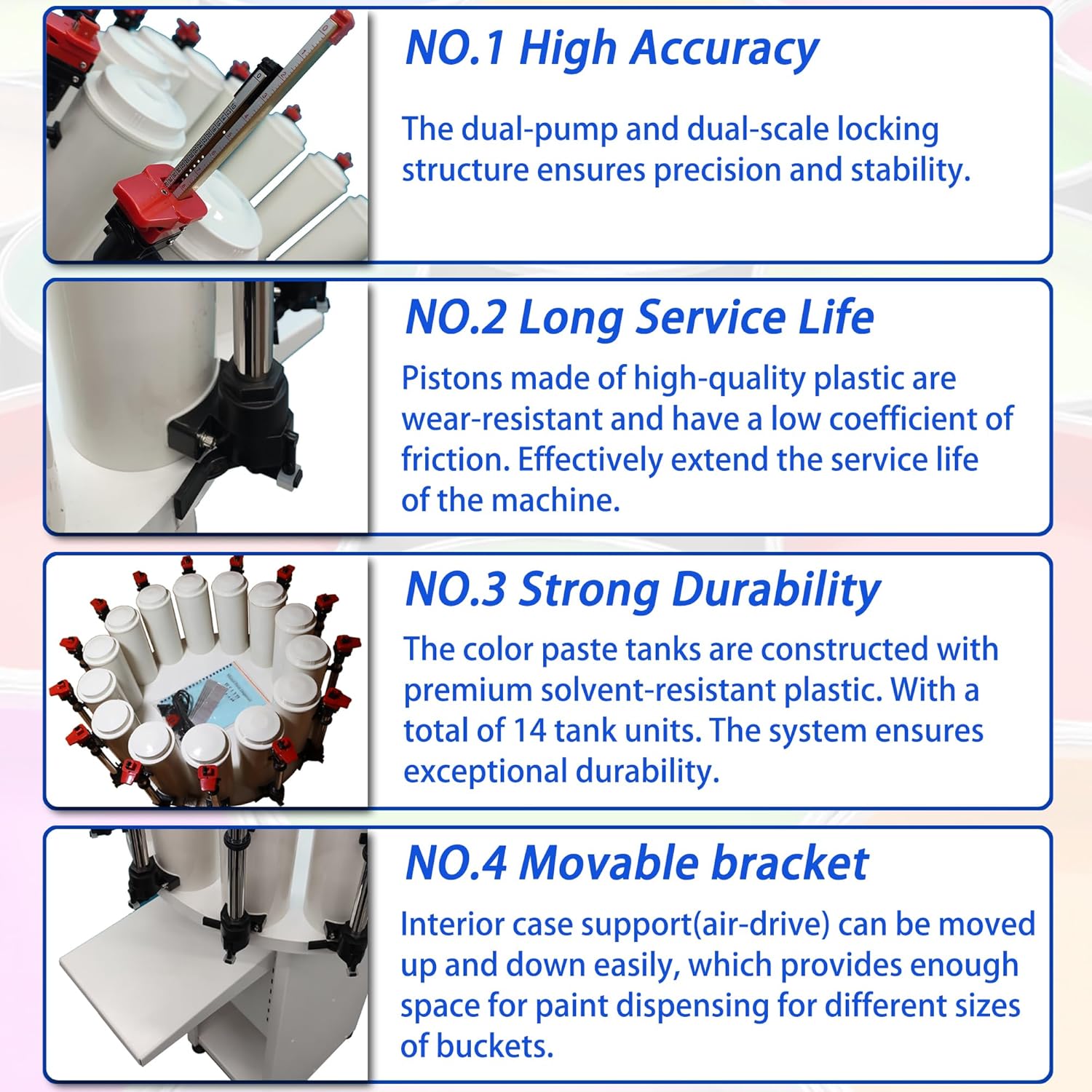 NO.1 High Accuracy

The dual-pump and dual-scale locking structure ensures precision and stability.

NO.2 Long Service Life

Pistons made of high-quality plastic are wear-resistant and have a low coefficient of friction. Effectively extend the service life of the machine.

NO.3 Strong Durability

The color paste tanks are constructed with premium solvent-resistant plastic. With a total of 14 tank units. The system ensures exceptional durability.

NO.4 Movable bracket

Interior case support(air-drive) can be moved up and down easily, which provides enough space for paint dispensing for different sizes of buckets.