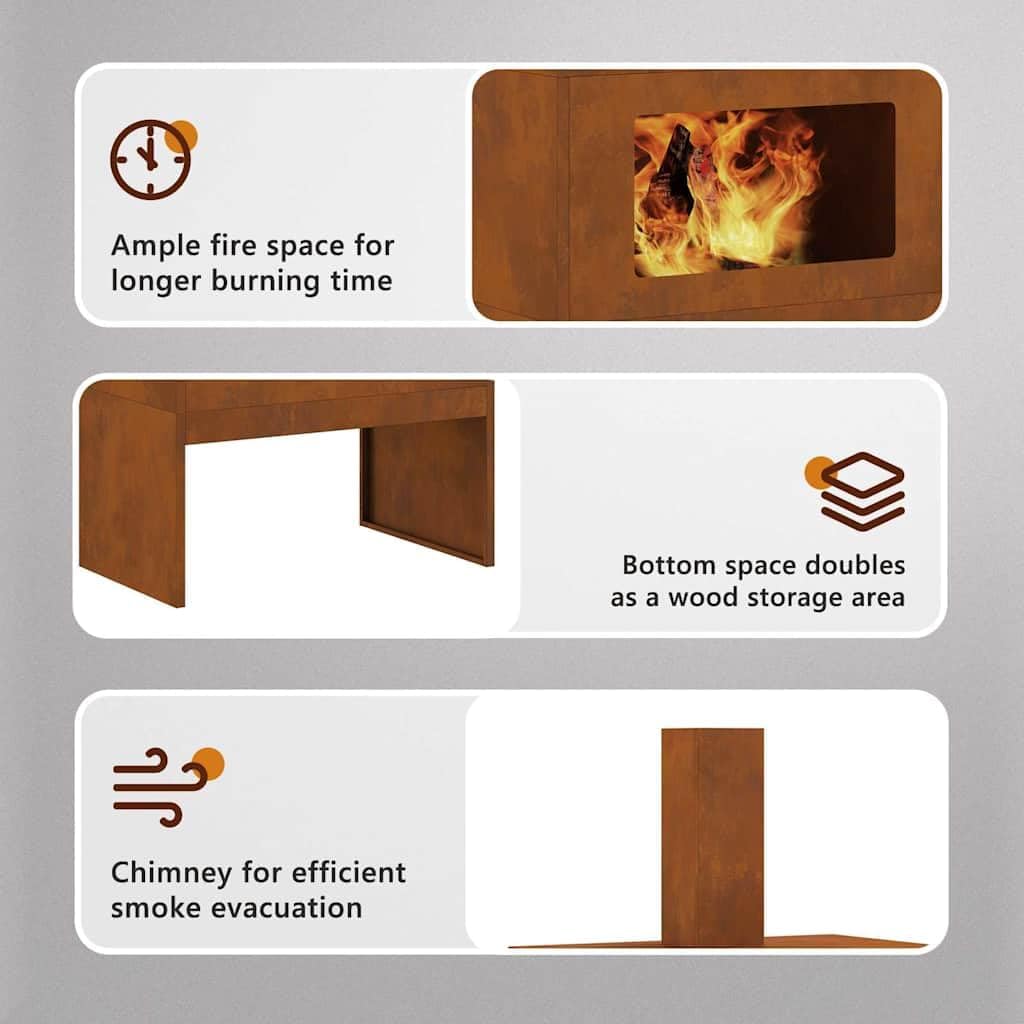 Ample fire space for longer burning time

Bottom space doubles as a wood storage area

Chimney for efficient smoke evacuation