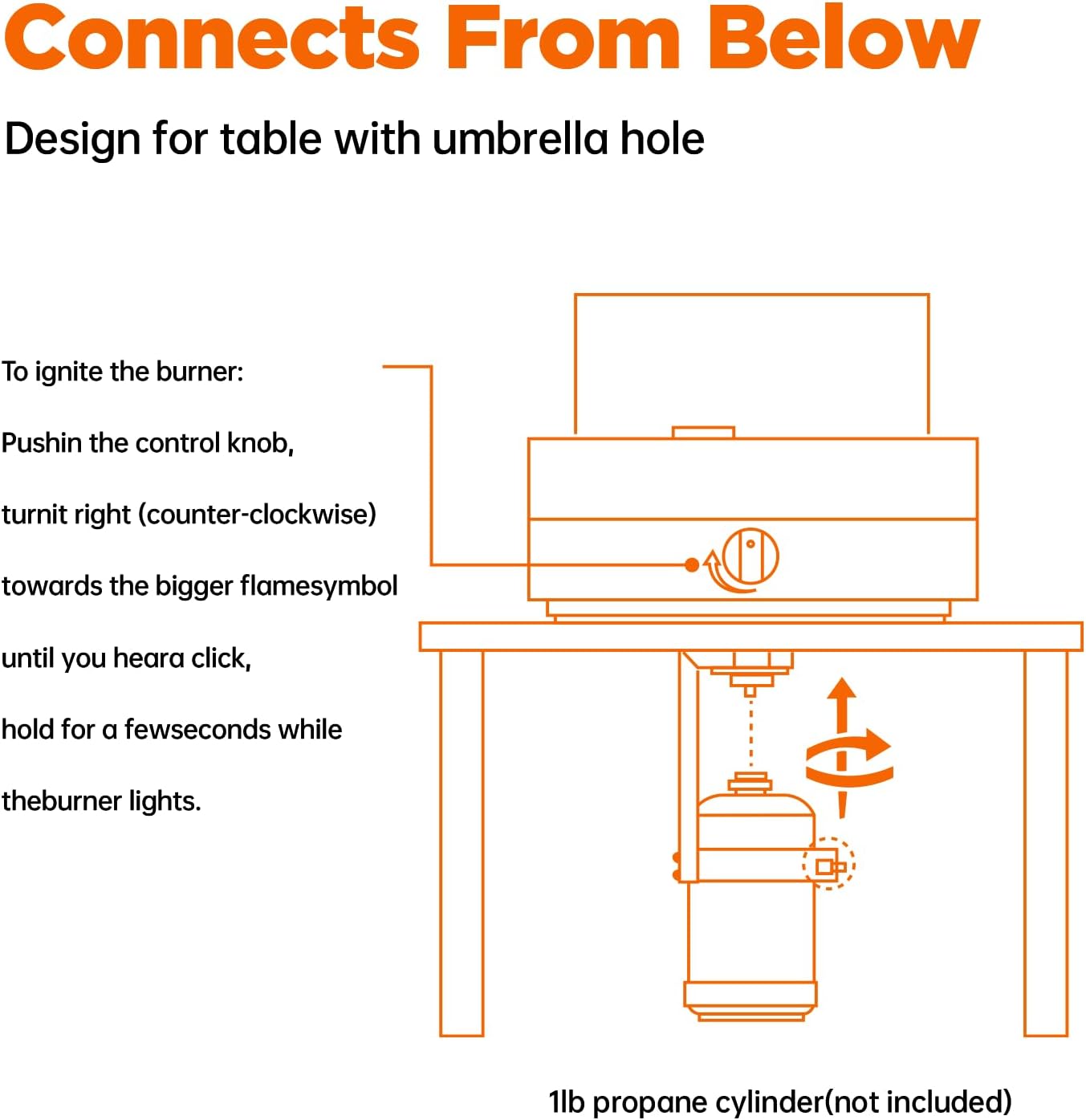 Connects From Below

Design for table with umbrella hole

To ignite the burner:

Pushin the control knob,

turnit right (counter-clockwise)

towards the bigger flamesymbol

until you heara click,

hold for a fewseconds while

theburner lights.

1lb propane cylinder(not included)