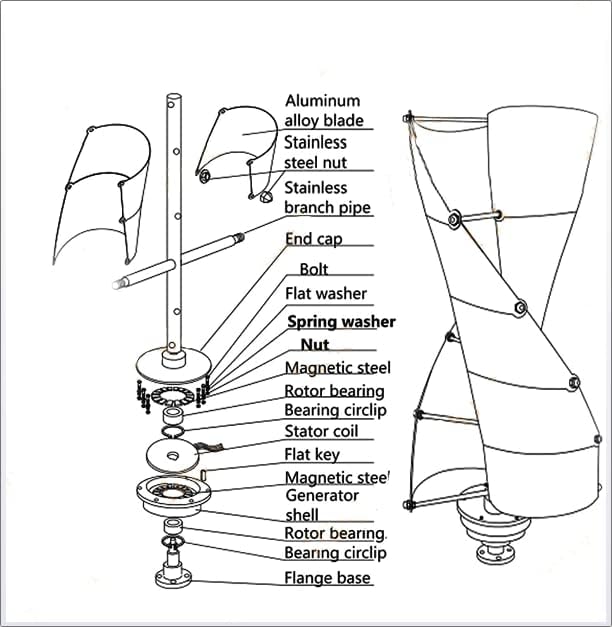 Aluminum alloy blade
Stainless steel nut
Stainless branch pipe
End cap
Bolt
Flat washer
Spring washer
Nut
Magnetic steel
Rotor bearing
Bearing circlip
Stator coil
Flat key
Magnetic steel
Generator shell
Rotor bearing
Bearing circlip
Flange base