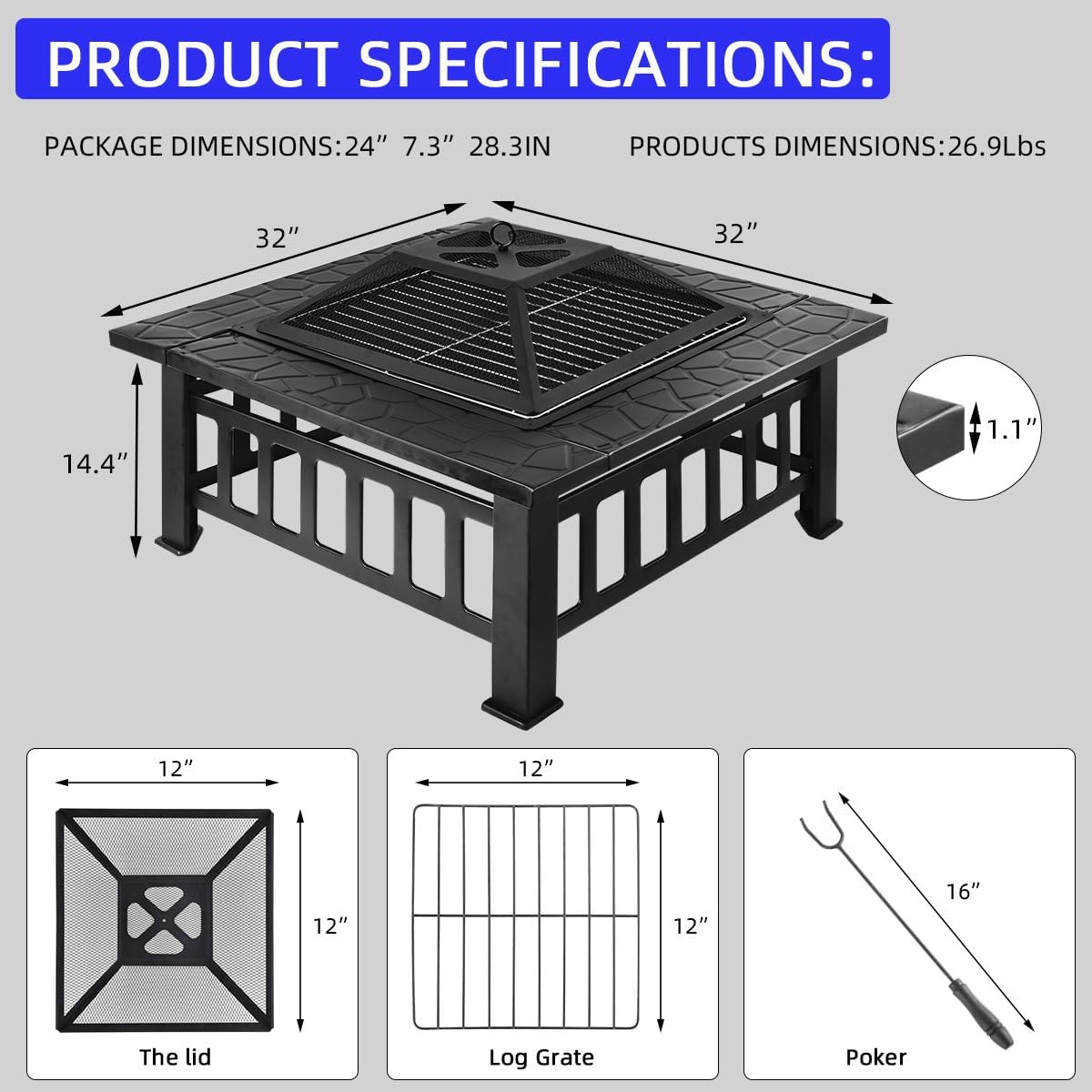 PRODUCT SPECIFICATIONS:

PACKAGE DIMENSIONS:24” 7.3” 28.3IN

PRODUCTS DIMENSIONS:26.9Lbs

32”

32”

14.4”

1.1”

12”

12”

The lid

12”

12”

Log Grate

16”

Poker