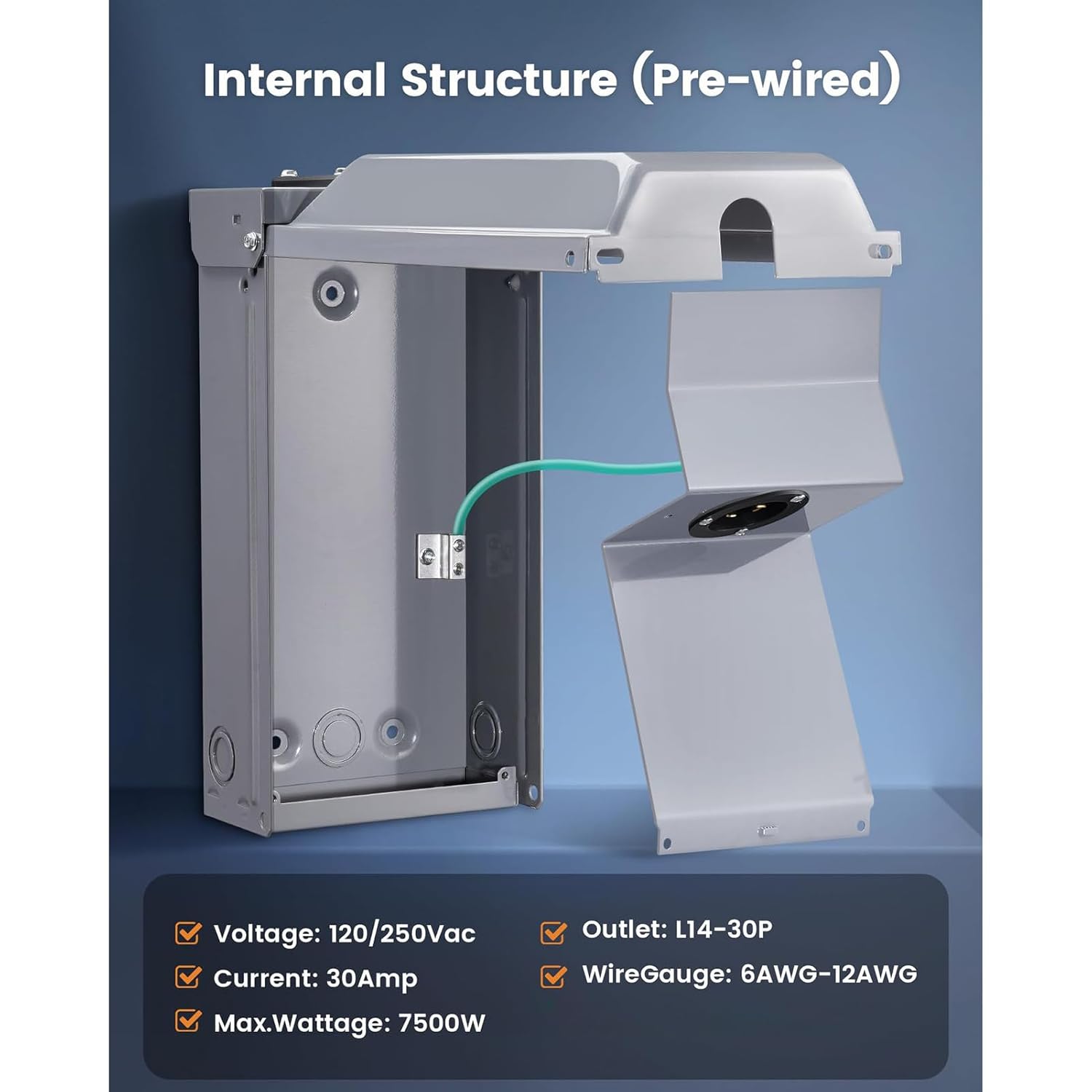 Internal Structure (Pre-wired)

Voltage: 120/250Vac

Current: 30Amp

Max.Wattage: 7500W

Outlet: L14-30P

WireGauge: 6AWG-12AWG