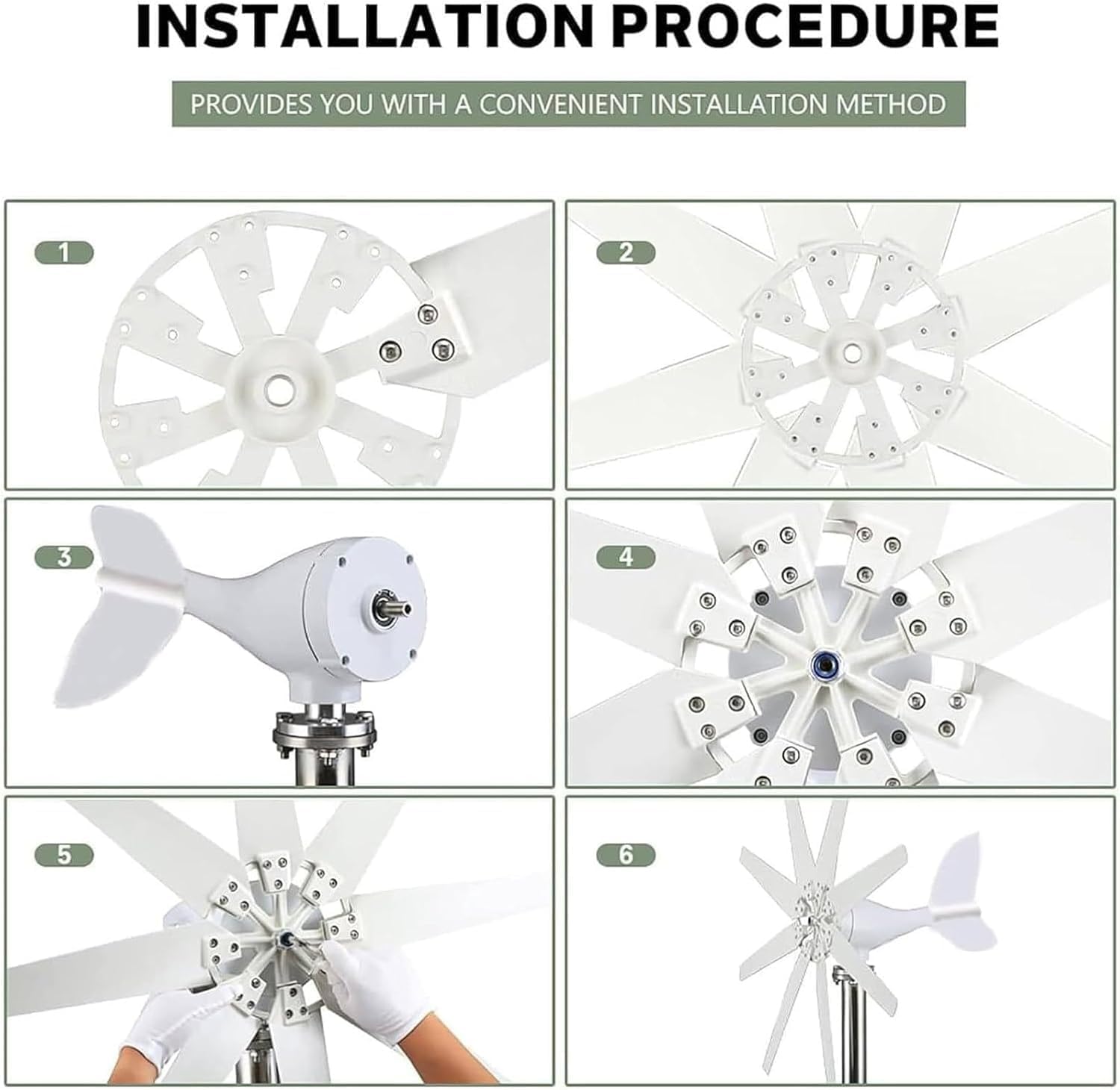 INSTALLATION PROCEDURE

PROVIDES YOU WITH A CONVENIENT INSTALLATION METHOD

1

2

3

4

5

6