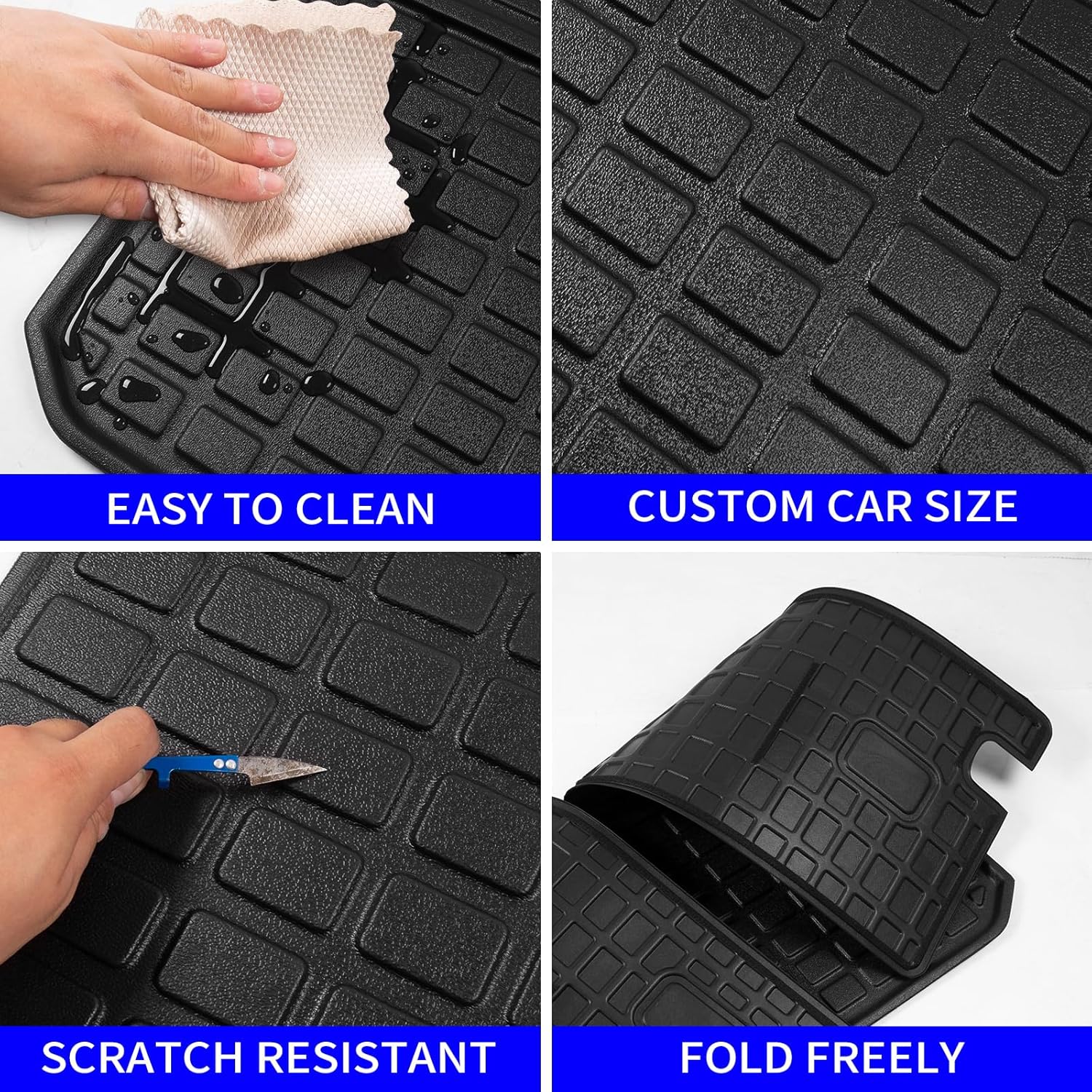 EASY TO CLEAN

CUSTOM CAR SIZE

SCRATCH RESISTANT

FOLD FREELY