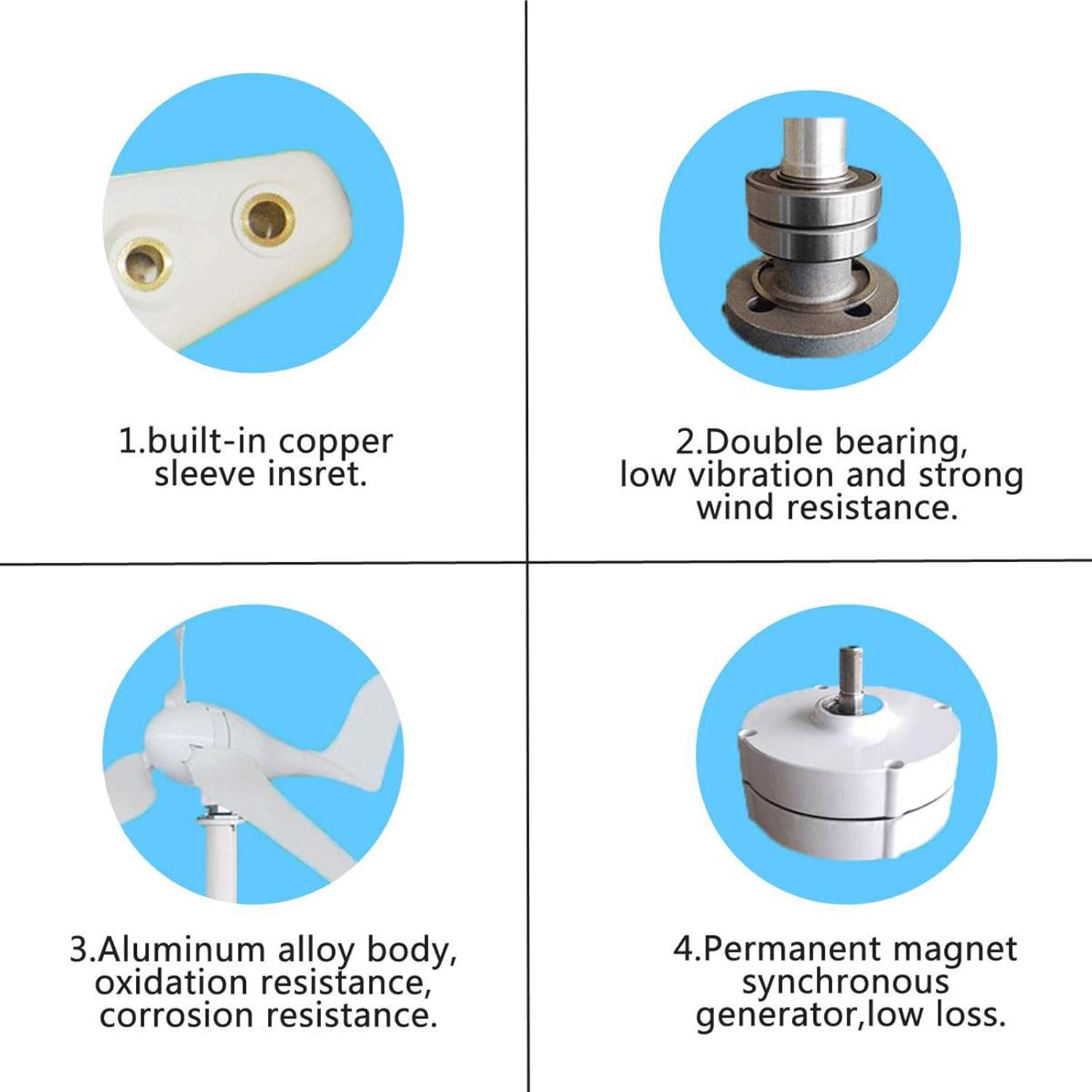 1.built-in copper sleeve insret.

2.Double bearing, low vibration and strong wind resistance.

3.Aluminum alloy body, oxidation resistance, corrosion resistance.

4.Permanent magnet synchronous generator,low loss.