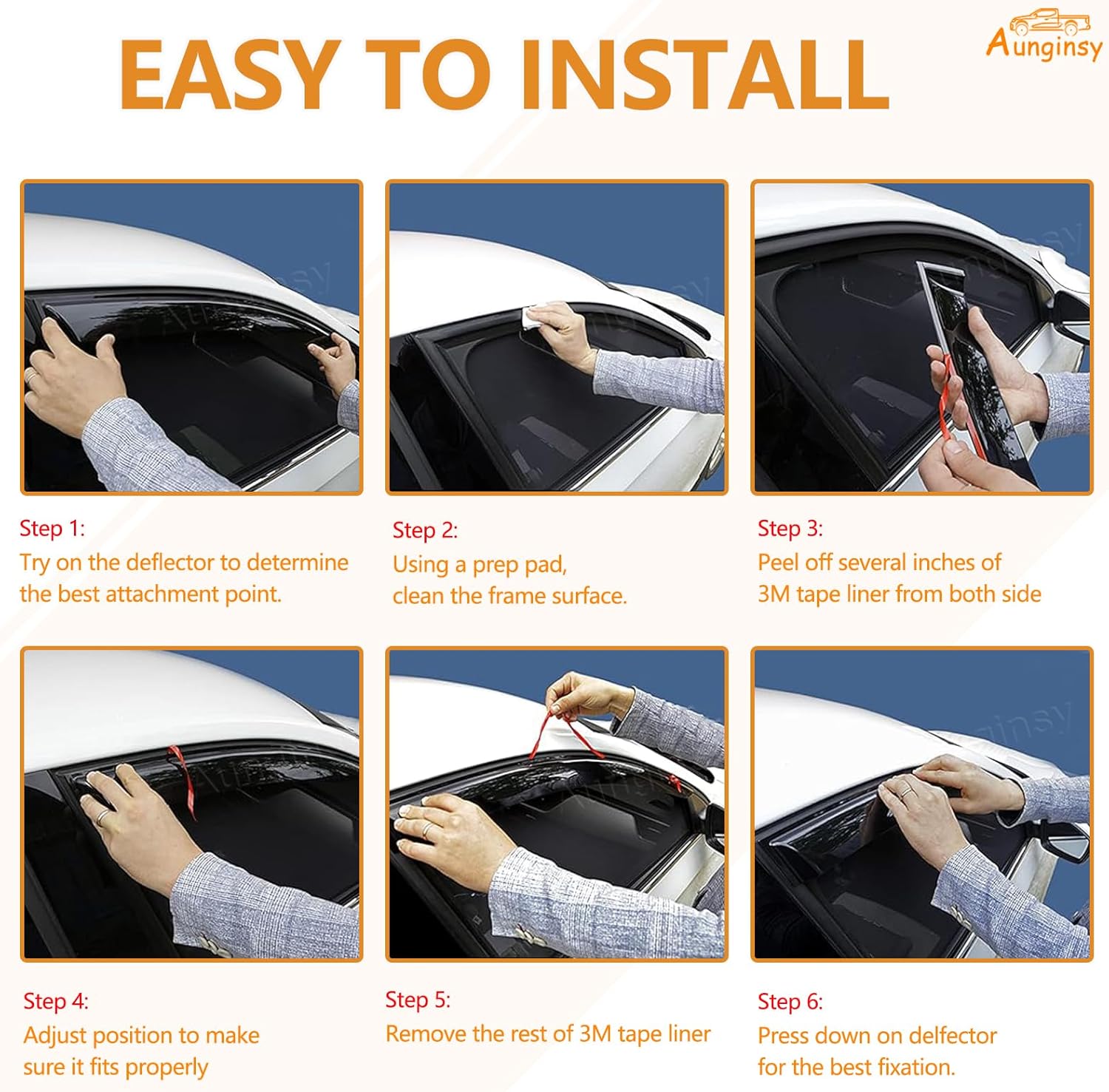 EASY TO INSTALL

Aunginsy

Step 1:
Try on the deflector to determine the best attachment point.

Step 2:
Using a prep pad, clean the frame surface.

Step 3:
Peel off several inches of 3M tape liner from both side

Step 4:
Adjust position to make sure it fits properly

Step 5:
Remove the rest of 3M tape liner

Step 6:
Press down on delfector for the best fixation.