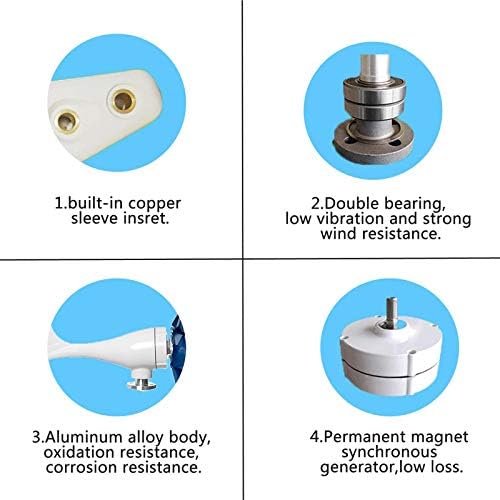 1.built-in copper sleeve insret.

2.Double bearing, low vibration and strong wind resistance.

3.Aluminum alloy body, oxidation resistance, corrosion resistance.

4.Permanent magnet synchronous generator,low loss.