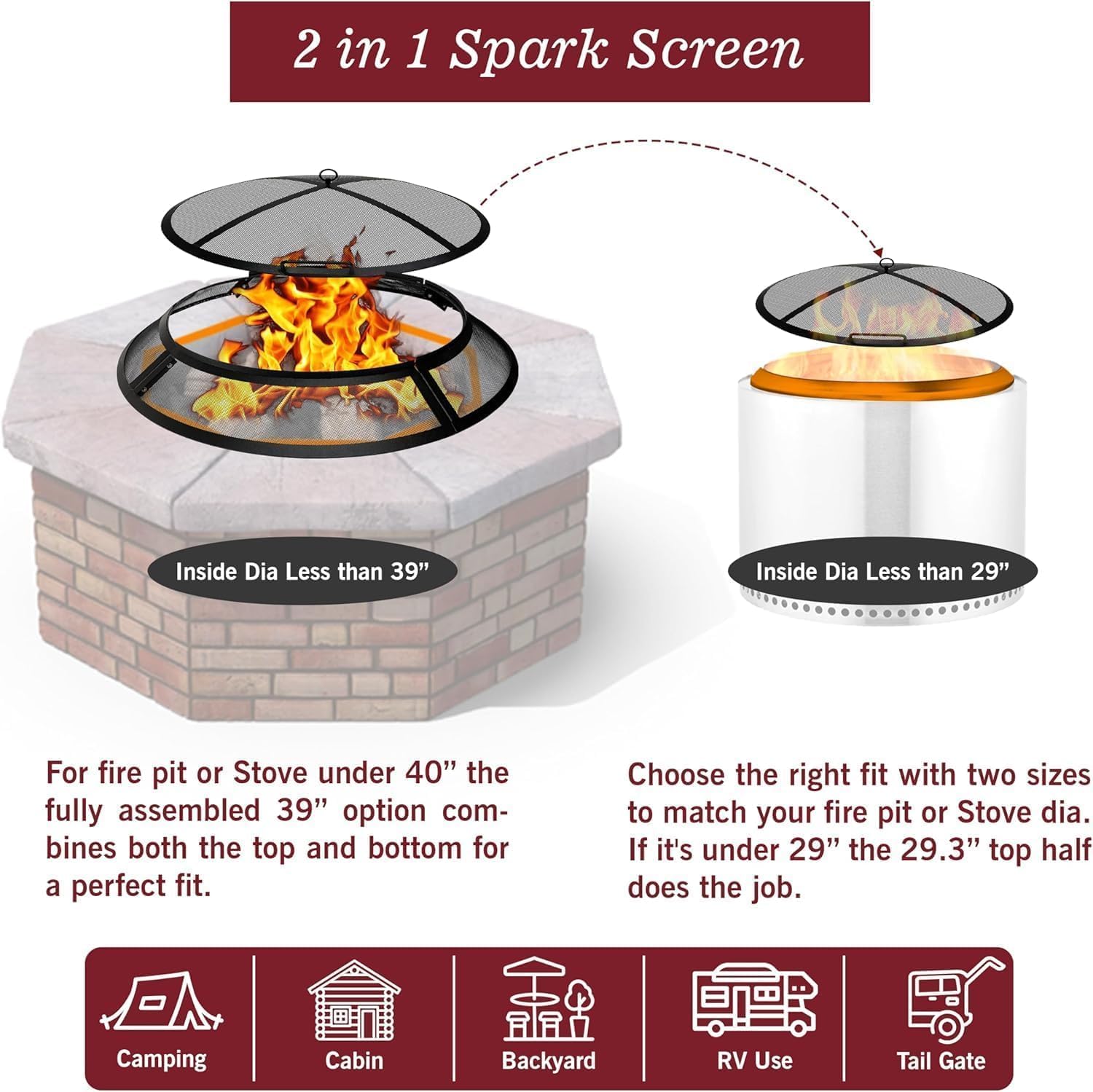 2 in 1 Spark Screen

Inside Dia Less than 39”

Inside Dia Less than 29”

For fire pit or Stove under 40” the fully assembled 39” option combines both the top and bottom for a perfect fit.

Choose the right fit with two sizes to match your fire pit or Stove dia. If it's under 29” the 29.3” top half does the job.

Camping

Cabin

Backyard

RV Use

Tail Gate