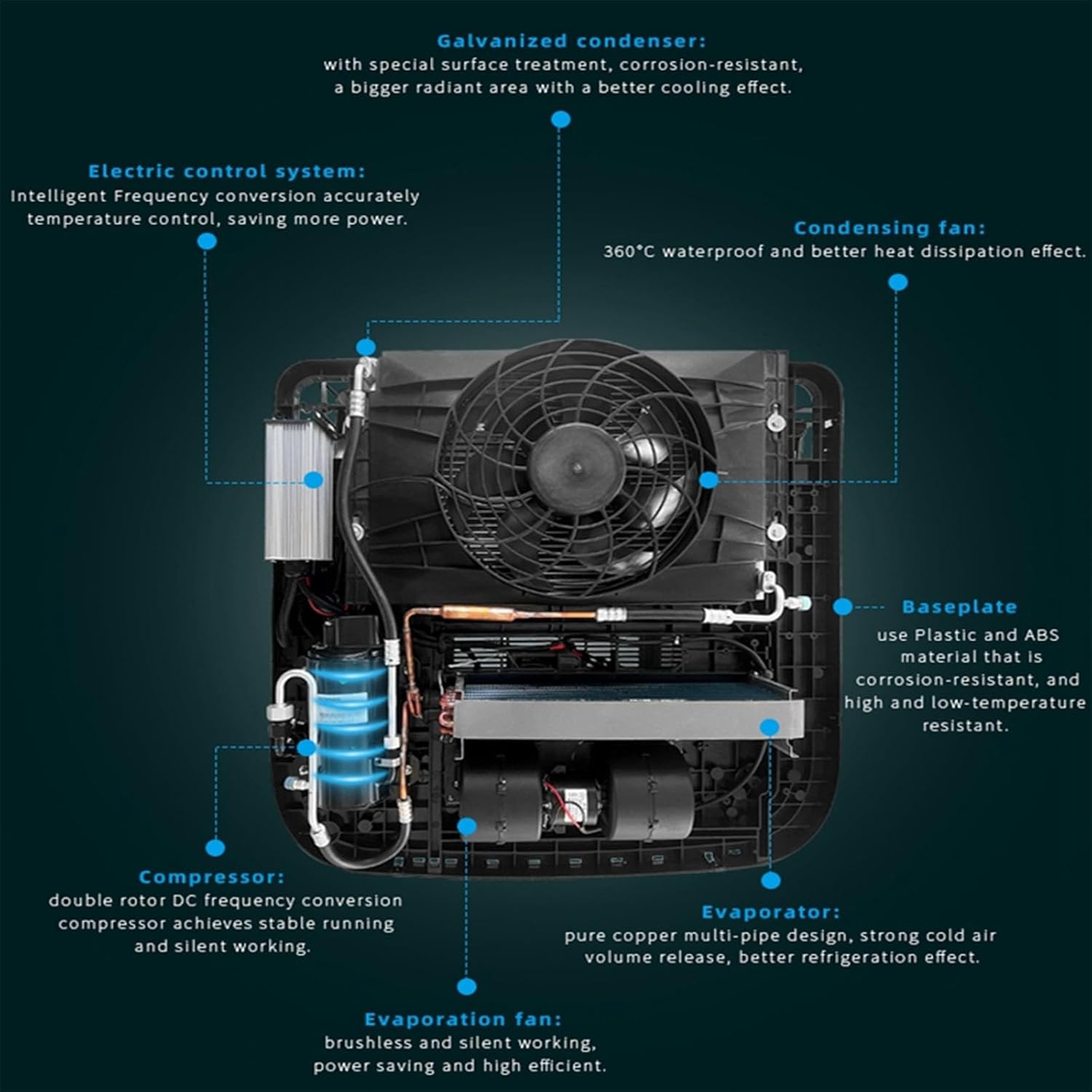 Galvanized condenser:
with special surface treatment, corrosion-resistant, a bigger radiant area with a better cooling effect.

Electric control system:
Intelligent Frequency conversion accurately temperature control, saving more power.

Condensing fan:
360°C waterproof and better heat dissipation effect.

Baseplate
use Plastic and ABS material that is corrosion-resistant, and high and low-temperature resistant.

Compressor:
double rotor DC frequency conversion compressor achieves stable running and silent working.

Evaporator:
pure copper multi-pipe design, strong cold air volume release, better refrigeration effect.

Evaporation fan:
brushless and silent working, power saving and high efficient.