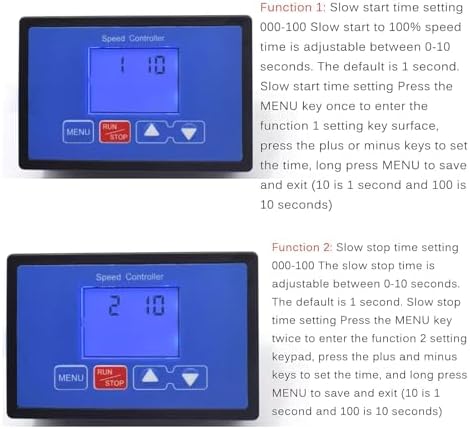 Speed Controller

1 10

MENU RUN STOP

Function 1: Slow start time setting 000-100 Slow start to 100% speed time is adjustable between 0-10 seconds. The default is 1 second. Slow start time setting Press the MENU key once to enter the function 1 setting key surface, press the plus or minus keys to set the time, long press MENU to save and exit (10 is 1 second and 100 is 10 seconds)

Speed Controller

2 10

MENU RUN STOP

Function 2: Slow stop time setting 000-100 The slow stop time is adjustable between 0-10 seconds. The default is 1 second. Slow stop time setting Press the MENU key twice to enter the function 2 setting keypad, press the plus and minus keys to set the time, and long press MENU to save and exit (10 is 1 second and 100 is 10 seconds)