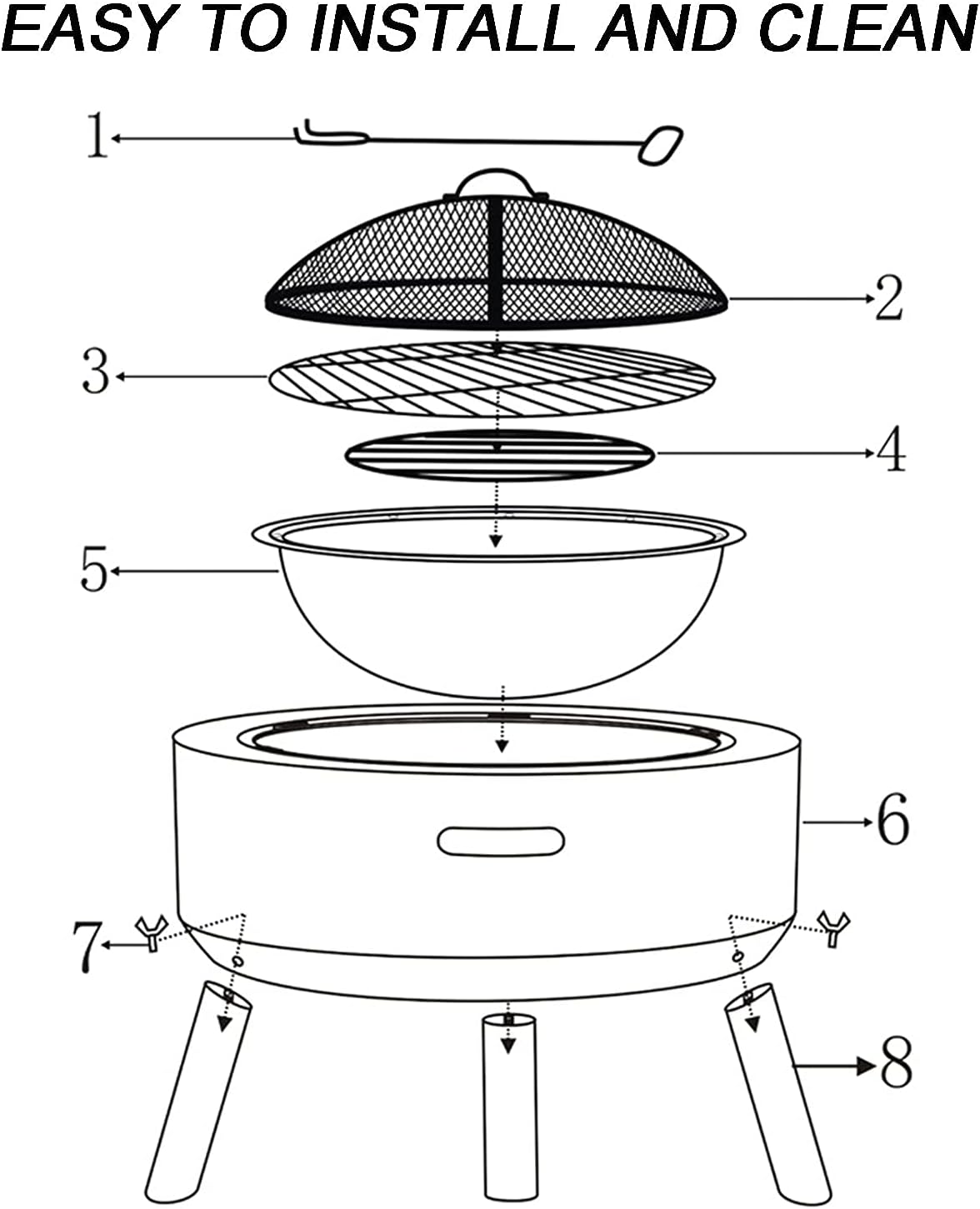 EASY TO INSTALL AND CLEAN

1
2
3
4
5
6
7
8