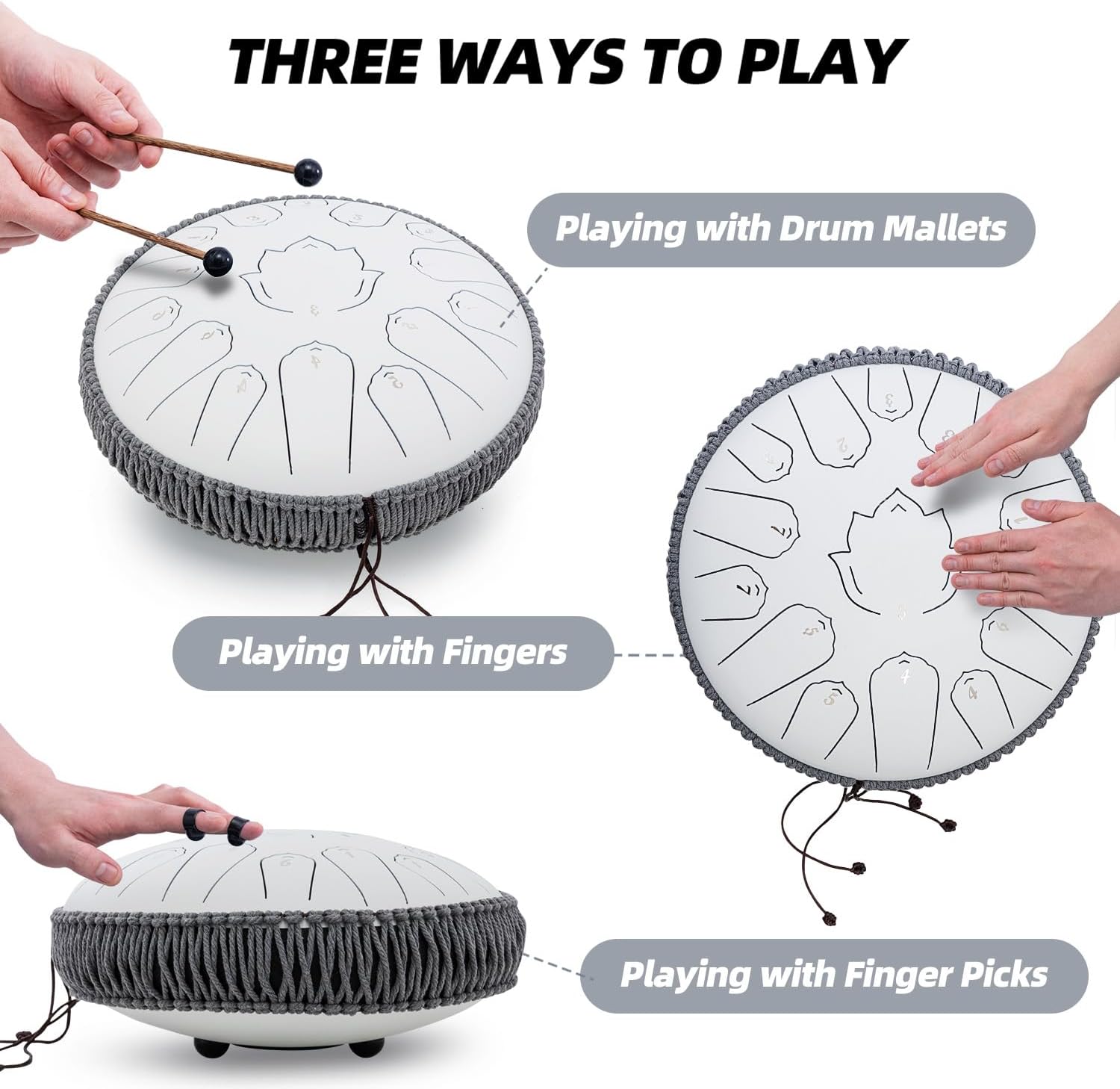 THREE WAYS TO PLAY

Playing with Drum Mallets

Playing with Fingers

Playing with Finger Picks