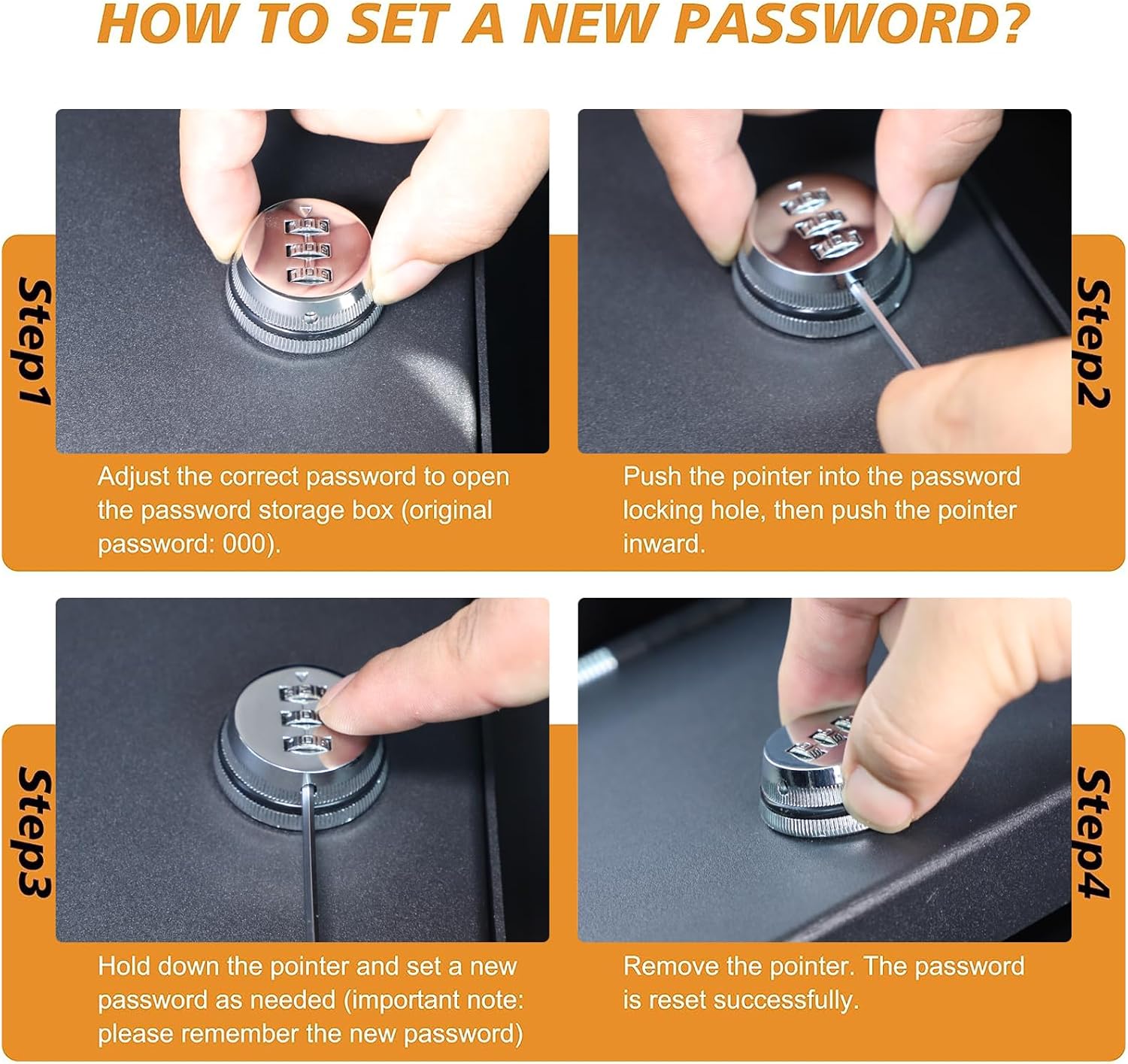 HOW TO SET A NEW PASSWORD?

Step1

Adjust the correct password to open the password storage box (original password: 000).

Step2

Push the pointer into the password locking hole, then push the pointer inward.

Step3

Hold down the pointer and set a new password as needed (important note: please remember the new password)

Step4

Remove the pointer. The password is reset successfully.