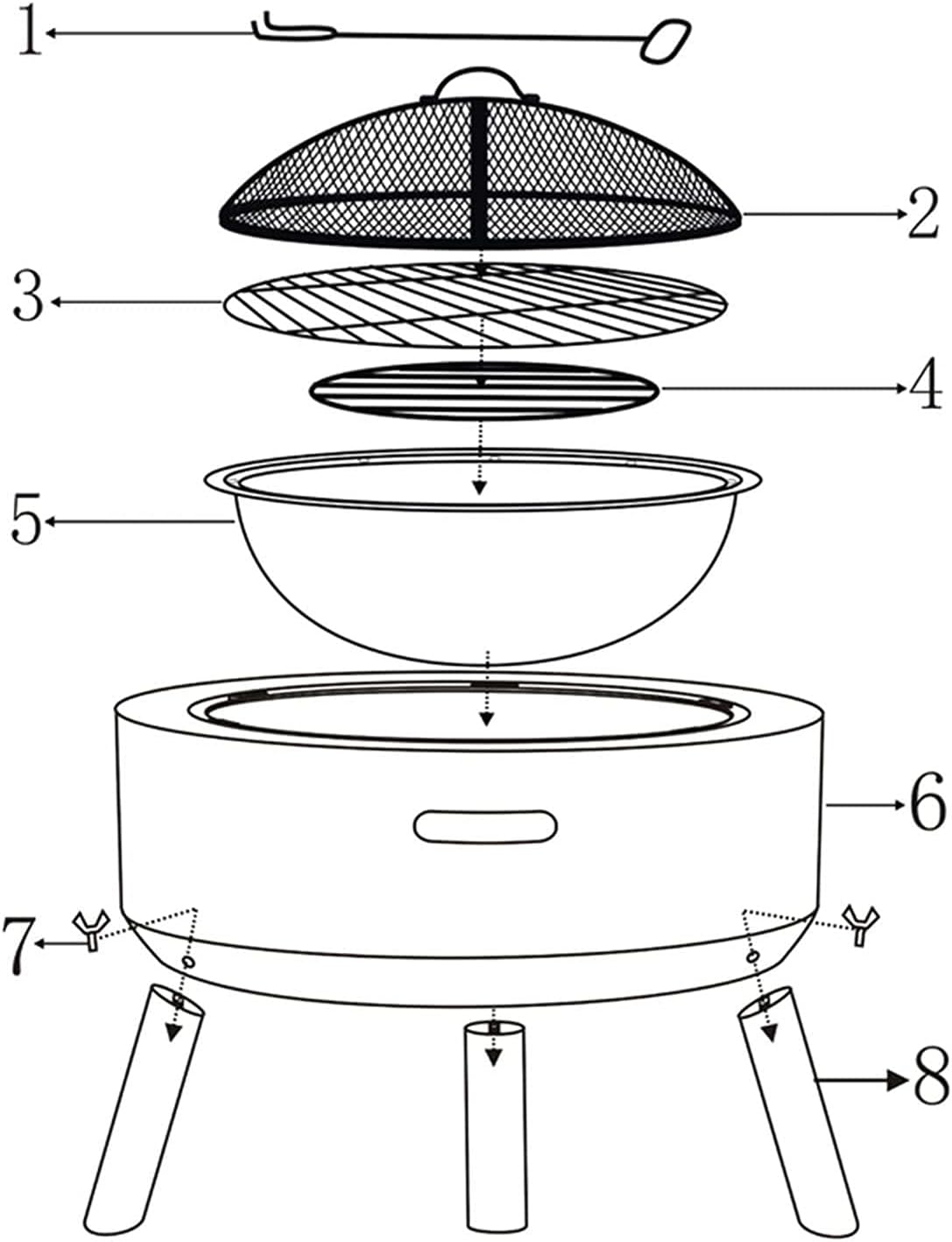 1
2
3
4
5
6
7
8