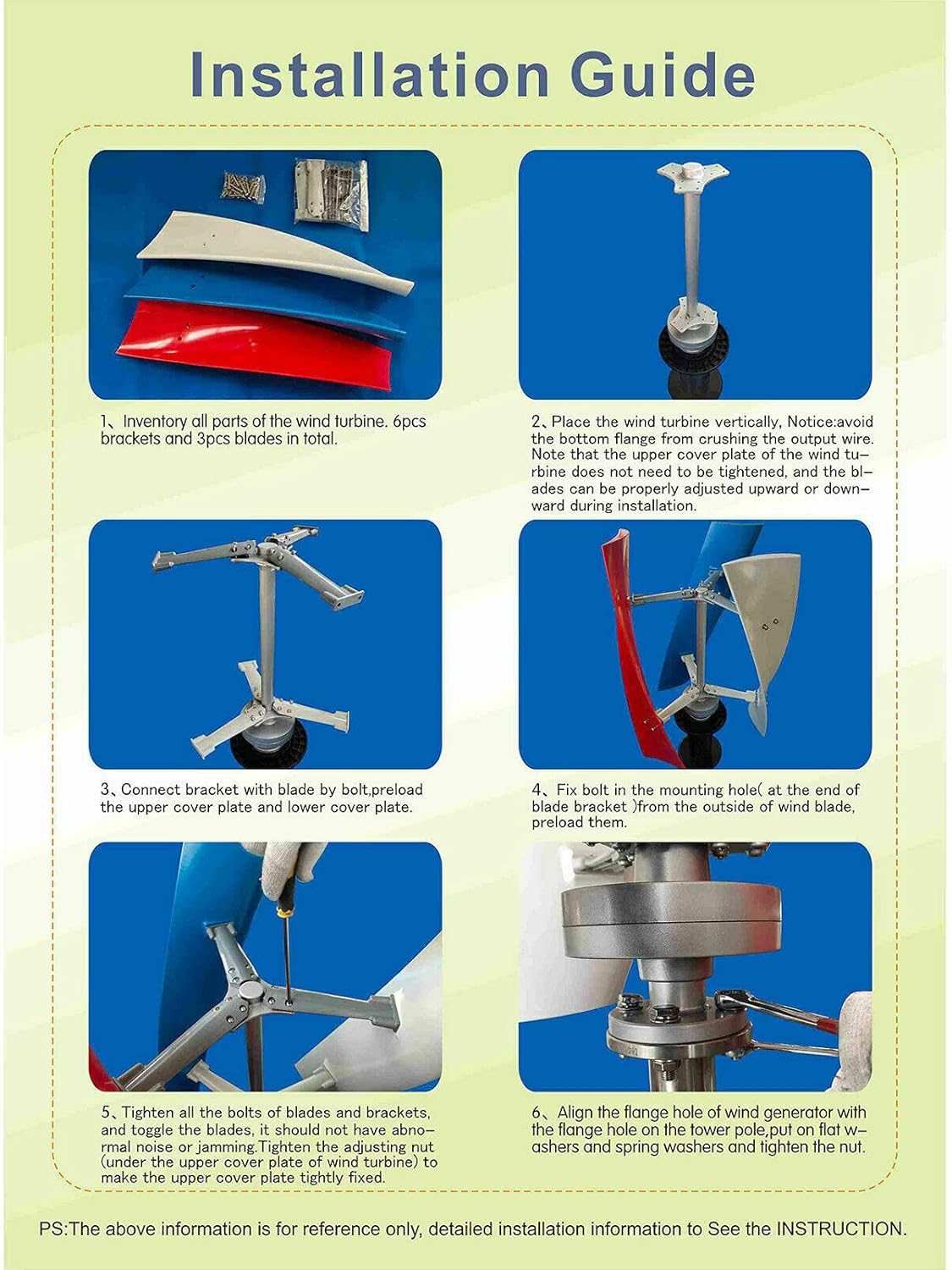 Installation Guide

1、Inventory all parts of the wind turbine. 6pcs brackets and 3pcs blades in total.

2、Place the wind turbine vertically, Notice:avoid the bottom flange from crushing the output wire. Note that the upper cover plate of the wind turbine does not need to be tightened, and the blades can be properly adjusted upward or downward during installation.

3、Connect bracket with blade by bolt,preload the upper cover plate and lower cover plate.

4、Fix bolt in the mounting hole( at the end of blade bracket )from the outside of wind blade, preload them.

5、Tighten all the bolts of blades and brackets, and toggle the blades, it should not have abnormal noise or jamming.Tighten the adjusting nut (under the upper cover plate of wind turbine) to make the upper cover plate tightly fixed.

6、Align the flange hole of wind generator with the flange hole on the tower pole,put on flat washers and spring washers and tighten the nut.

PS:The above information is for reference only, detailed installation information to See the INSTRUCTION.