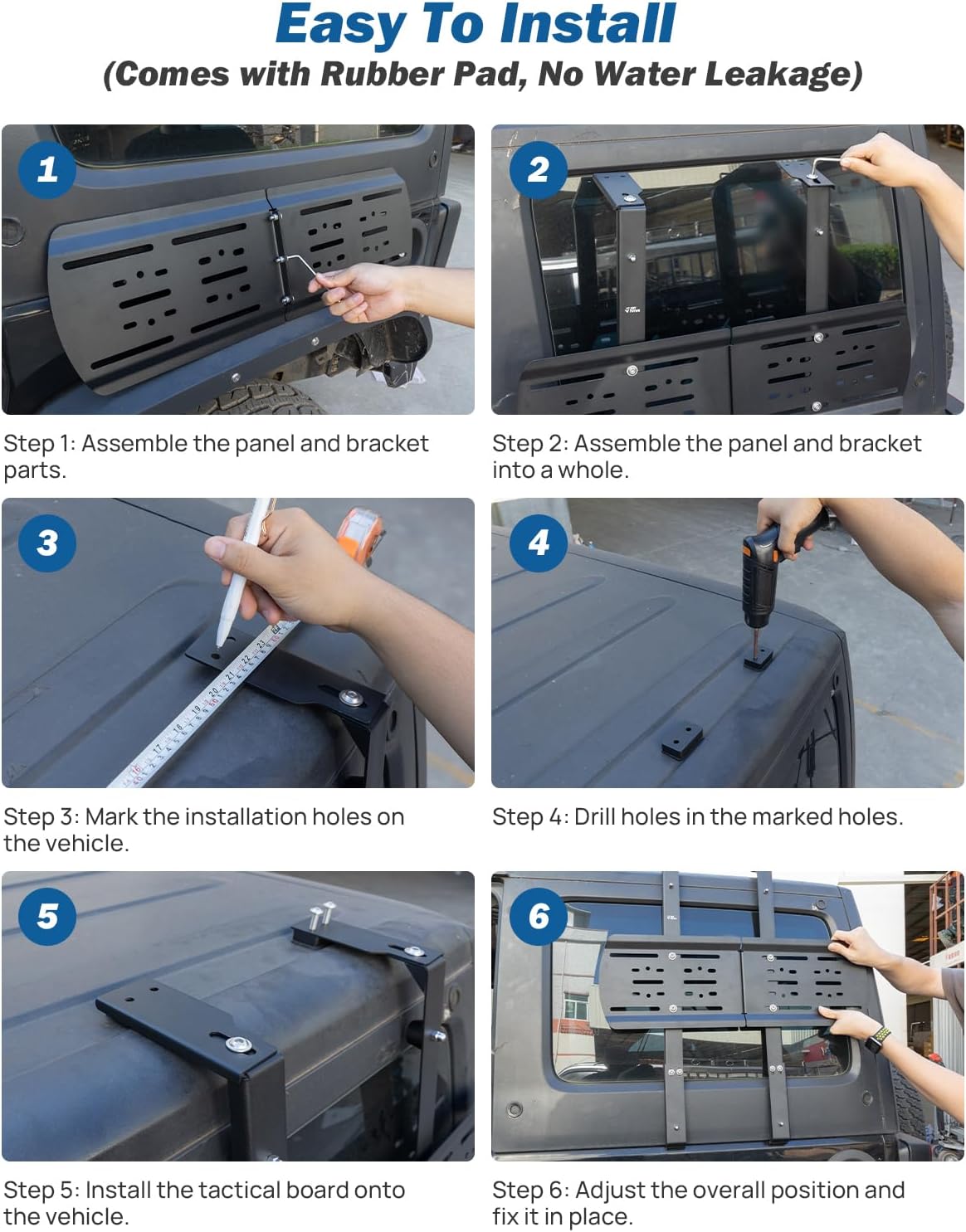 Easy To Install
(Comes with Rubber Pad, No Water Leakage)

1

Step 1: Assemble the panel and bracket parts.

2

Step 2: Assemble the panel and bracket into a whole.

3

Step 3: Mark the installation holes on the vehicle.

4

Step 4: Drill holes in the marked holes.

5

Step 5: Install the tactical board onto the vehicle.

6

Step 6: Adjust the overall position and fix it in place.