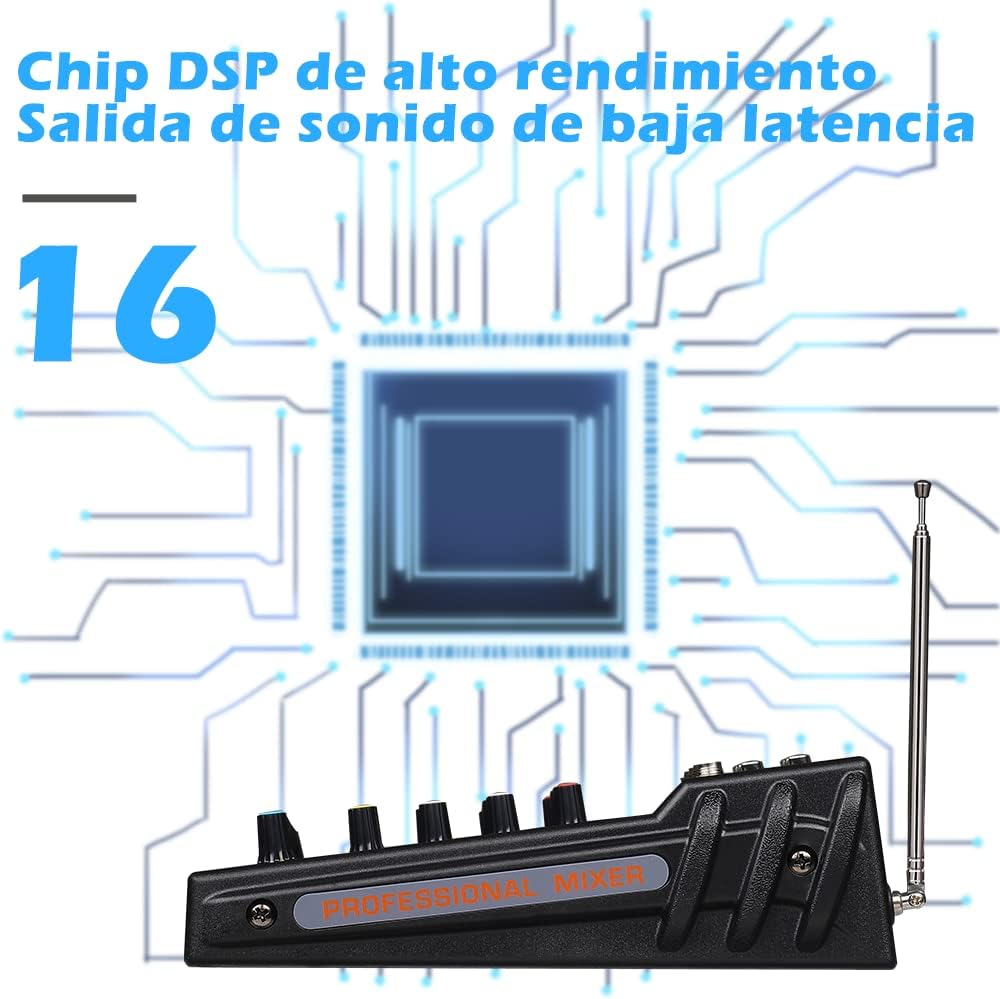 Chip DSP de alto rendimiento
Salida de sonido de baja latencia

16

PROFESSIONAL MIXER